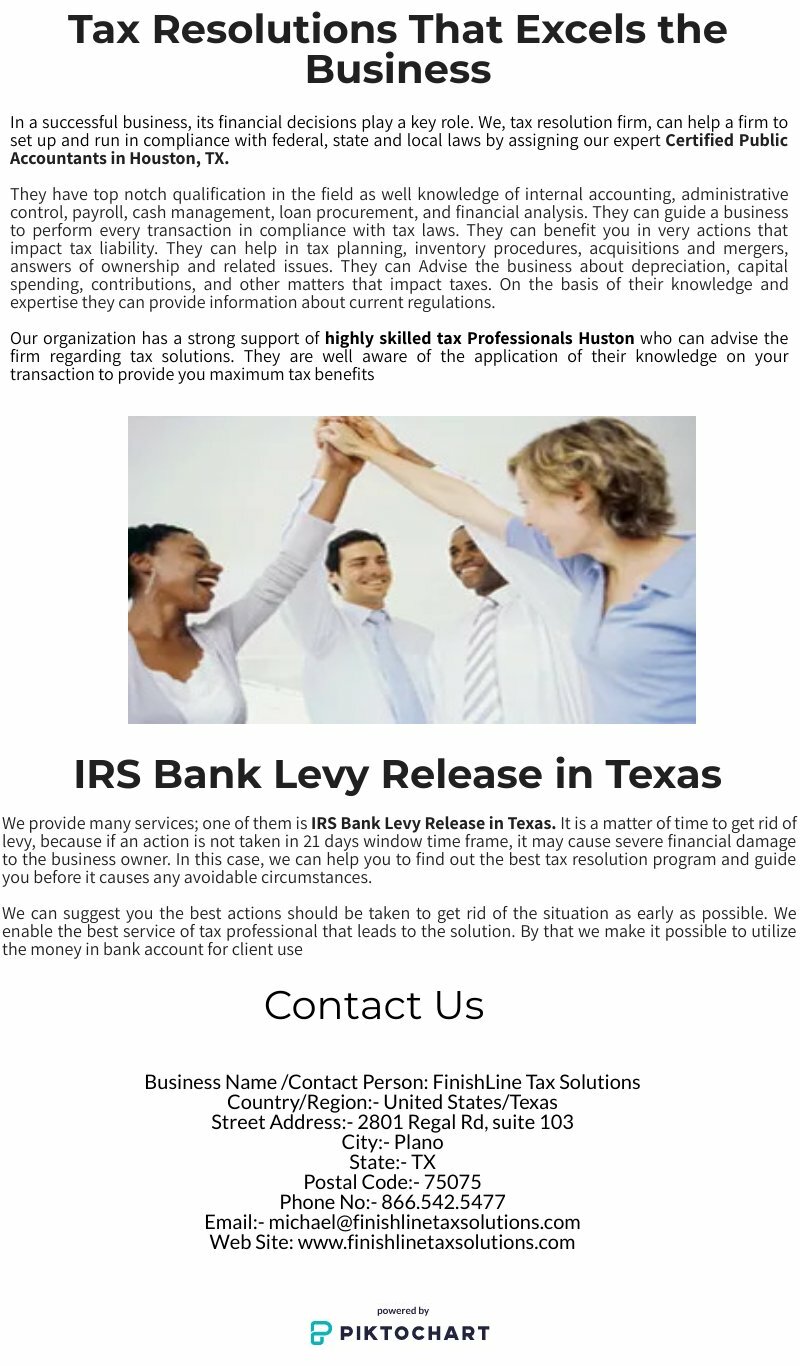 Tax Resolutions That Excels the Business

In a successful business, its financial decisions play a key role. We, tax resolution firm, can help a firm to set up and run in compliance with federal, state and local laws by assigning our expert Certified Public Accountants in Houston, TX.

They have top notch qualification in the field as well knowledge of internal accounting, administrative control, payroll, cash management, loan procurement, and financial analysis. They can guide a business to perform every transaction in compliance with tax laws. They can benefit you in very actions that impact tax liability. They can help in tax planning, inventory procedures, acquisitions and mergers, answers of ownership and related issues. They can Advise the business about depreciation, capital spending, contributions, and other matters that impact taxes. On the basis of their knowledge and expertise they can provide information about current regulations.

Our organization has a strong support of highly skilled tax Professionals Huston who can advise the firm regarding tax solutions. They are well aware of the application of their knowledge on your transaction to provide you maximum tax benefits

IRS Bank Levy Release in Texas

We provide many services; one of them is IRS Bank Levy Release in Texas. It is a matter of time to get rid of levy, because if an action is not taken in 21 days window time frame, it may cause severe financial damage to the business owner. In this case, we can help you to find out the best tax resolution program and guide you before it causes any avoidable circumstances.

We can suggest you the best actions should be taken to get rid of the situation as early as possible. We enable the best service of tax professional that leads to the solution. By that we make it possible to utilize the money in bank account for client use

Contact Us

Business Name /Contact Person: FinishLine Tax Solutions
Country/Region:- United States/Texas
Street Address:- 2801 Regal Rd, suite 103
City:- Plano
State:- TX
Postal Code:- 75075
Phone No:- 866.542.5477
Email:- michael@finishlinetaxsolutions.com
Web Site: www.finishlinetaxsolutions.com

powered by
PIKTOCHART