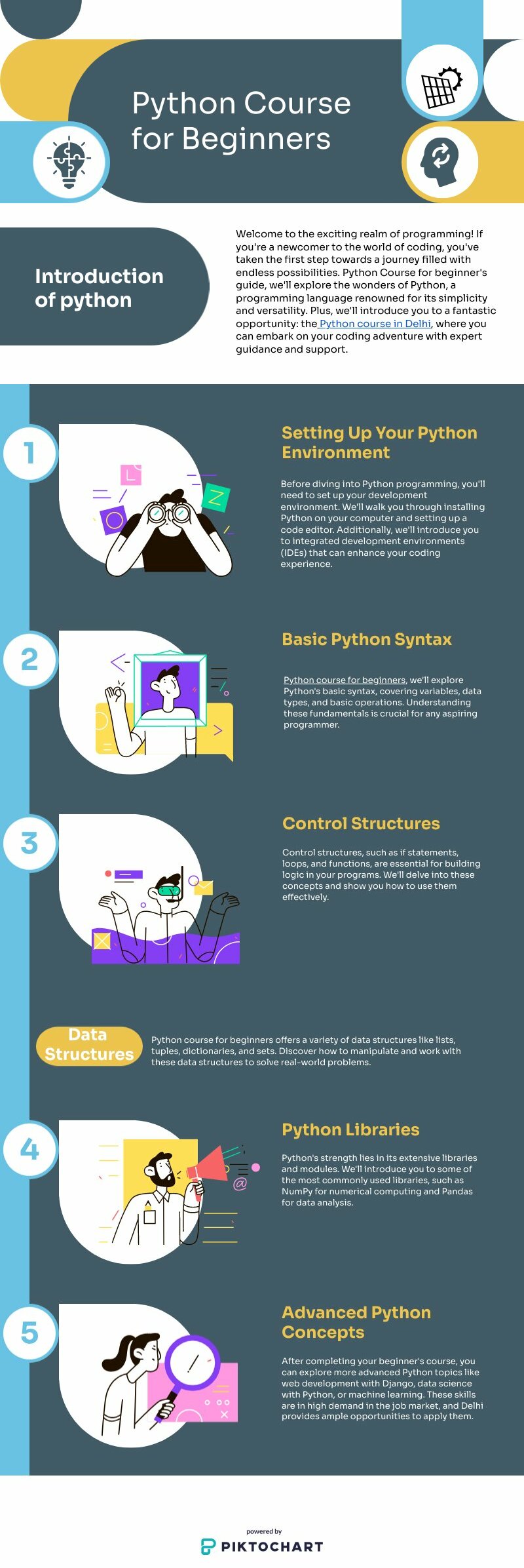 Python Course for Beginners

Introduction of python

Welcome to the exciting realm of programming! If you're a newcomer to the world of coding, you've taken the first step towards a journey filled with endless possibilities. Python Course for beginner's guide, we'll explore the wonders of Python, a programming language renowned for its simplicity and versatility. Plus, we'll introduce you to a fantastic opportunity: the Python course in Delhi, where you can embark on your coding adventure with expert guidance and support.

1

Setting Up Your Python Environment

Before diving into Python programming, you'll need to set up your development environment. We'll walk you through installing Python on your computer and setting up a code editor. Additionally, we'll introduce you to integrated development environments (IDEs) that can enhance your coding experience.

2

Basic Python Syntax

Python course for beginners, we'll explore Python's basic syntax, covering variables, data types, and basic operations. Understanding these fundamentals is crucial for any aspiring programmer.

3

Control Structures

Control structures, such as if statements, loops, and functions, are essential for building logic in your programs. We'll delve into these concepts and show you how to use them effectively.

Data Structures

Python course for beginners offers a variety of data structures like lists, tuples, dictionaries, and sets. Discover how to manipulate and work with these data structures to solve real-world problems.

4

Python Libraries

Python's strength lies in its extensive libraries and modules. We'll introduce you to some of the most commonly used libraries, such as NumPy for numerical computing and Pandas for data analysis.

5

Advanced Python Concepts

After completing your beginner's course, you can explore more advanced Python topics like web development with Django, data science with Python, or machine learning. These skills are in high demand in the job market, and Delhi provides ample opportunities to apply them.

powered by
PIKTOCHART