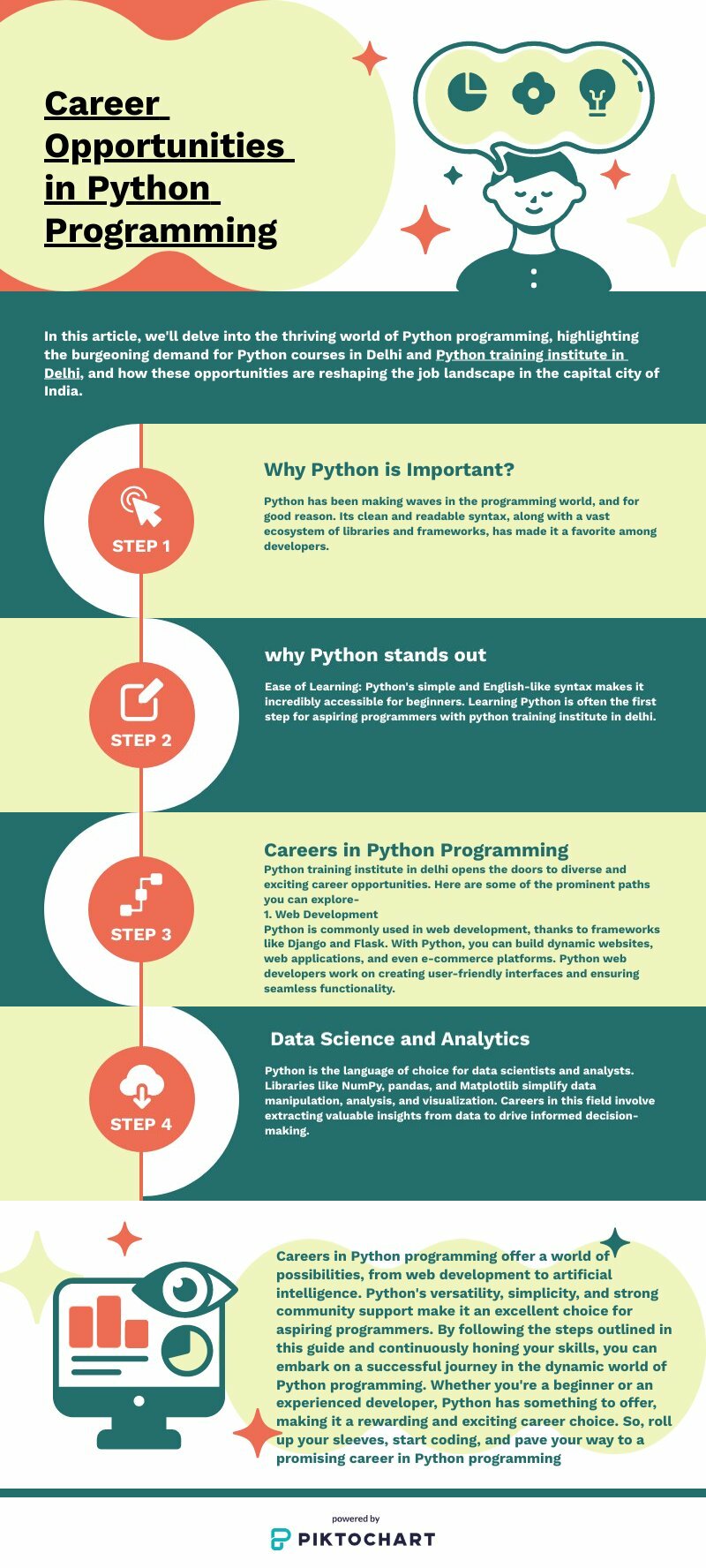 Career Opportunities in Python Programming

In this article, we'll delve into the thriving world of Python programming, highlighting the burgeoning demand for Python courses in Delhi and Python training institute in Delhi, and how these opportunities are reshaping the job landscape in the capital city of India.

STEP 1

Why Python is Important?

Python has been making waves in the programming world, and for good reason. Its clean and readable syntax, along with a vast ecosystem of libraries and frameworks, has made it a favorite among developers.

STEP 2

why Python stands out

Ease of Learning: Python's simple and English-like syntax makes it incredibly accessible for beginners. Learning Python is often the first step for aspiring programmers with python training institute in delhi.

STEP 3

Careers in Python Programming

Python training institute in delhi opens the doors to diverse and exciting career opportunities. Here are some of the prominent paths you can explore-
1. Web Development
Python is commonly used in web development, thanks to frameworks like Django and Flask. With Python, you can build dynamic websites, web applications, and even e-commerce platforms. Python web developers work on creating user-friendly interfaces and ensuring seamless functionality.

STEP 4

Data Science and Analytics

Python is the language of choice for data scientists and analysts. Libraries like NumPy, pandas, and Matplotlib simplify data manipulation, analysis, and visualization. Careers in this field involve extracting valuable insights from data to drive informed decision-making.

Careers in Python programming offer a world of possibilities, from web development to artificial intelligence. Python's versatility, simplicity, and strong community support make it an excellent choice for aspiring programmers. By following the steps outlined in this guide and continuously honing your skills, you can embark on a successful journey in the dynamic world of Python programming. Whether you're a beginner or an experienced developer, Python has something to offer, making it a rewarding and exciting career choice. So, roll up your sleeves, start coding, and pave your way to a promising career in Python programming

powered by
PIKTOCHART