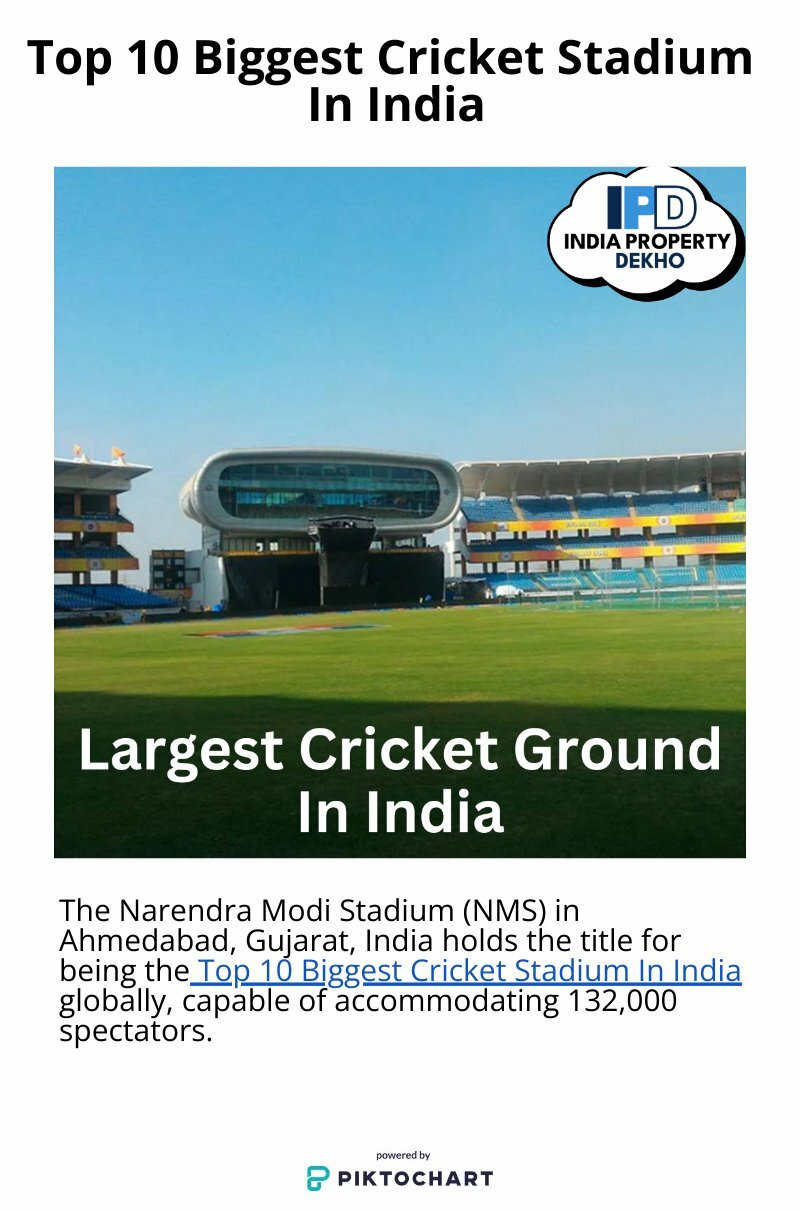 Top 10 Biggest Cricket Stadium In India

IPD
INDIA PROPERTY DEKHO

Largest Cricket Ground In India

The Narendra Modi Stadium (NMS) in Ahmedabad, Gujarat, India holds the title for being the Top 10 Biggest Cricket Stadium In India globally, capable of accommodating 132,000 spectators.

powered by
PIKTOCHART