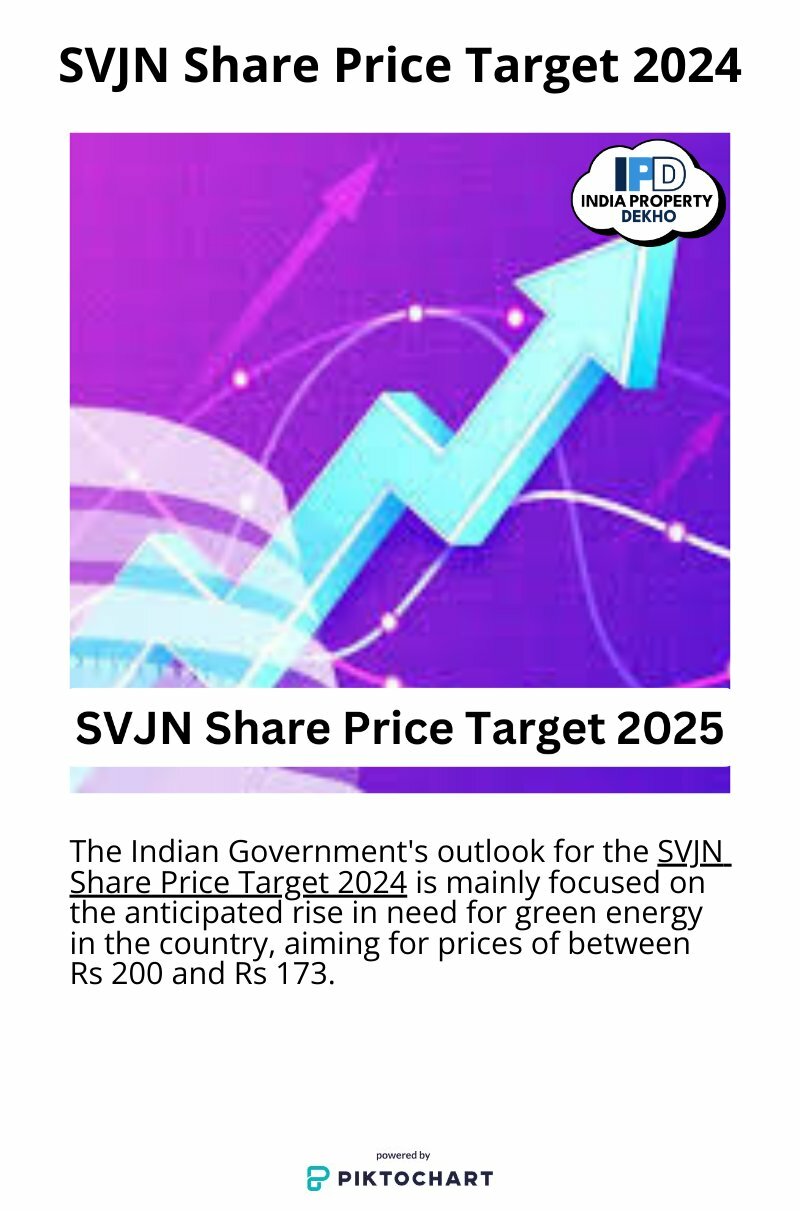 SVJN Share Price Target 2024

IPD
INDIA PROPERTY
DEKHO

SVJN Share Price Target 2025

The Indian Government's outlook for the SVJN Share Price Target 2024 is mainly focused on the anticipated rise in need for green energy in the country, aiming for prices of between Rs 200 and Rs 173.

powered by
PIKTOCHART