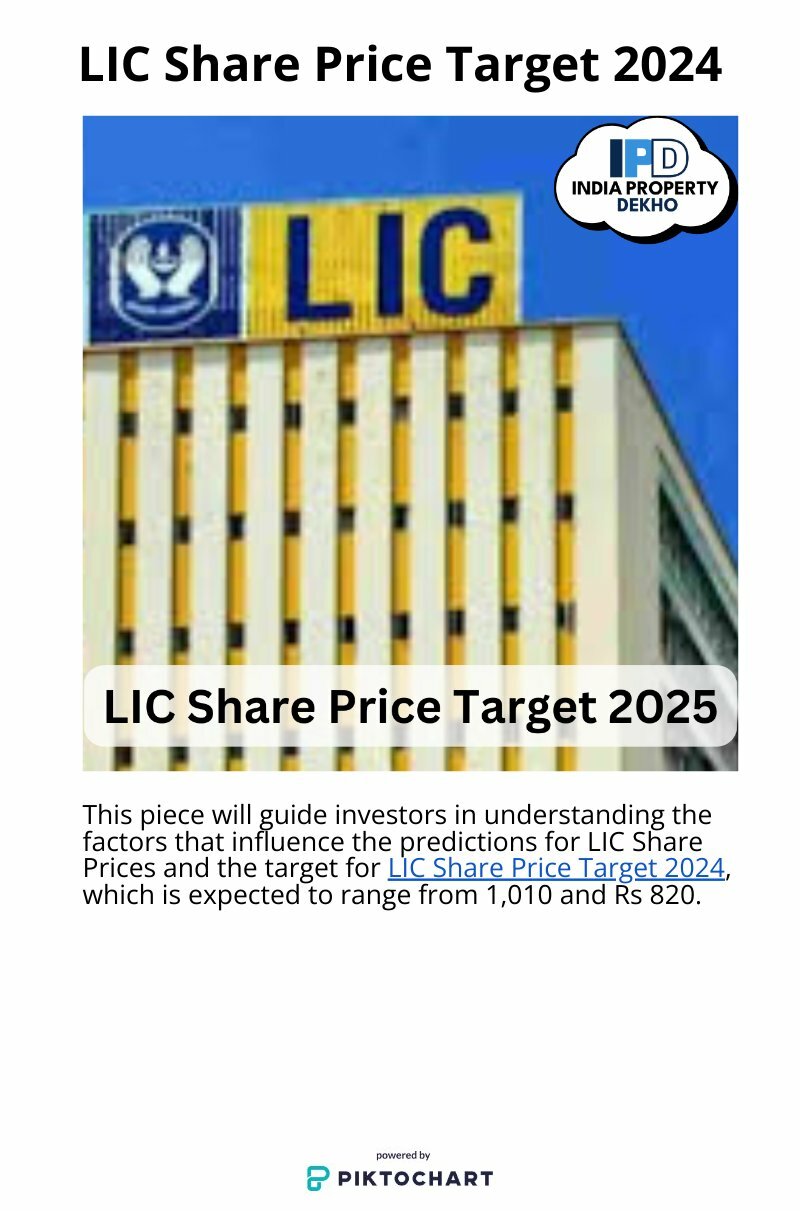 LIC Share Price Target 2024

IPD
INDIA PROPERTY DEKHO

LIC

LIC Share Price Target 2025

This piece will guide investors in understanding the factors that influence the predictions for LIC Share Prices and the target for LIC Share Price Target 2024, which is expected to range from 1,010 and Rs 820.

powered by
PIKTOCHART