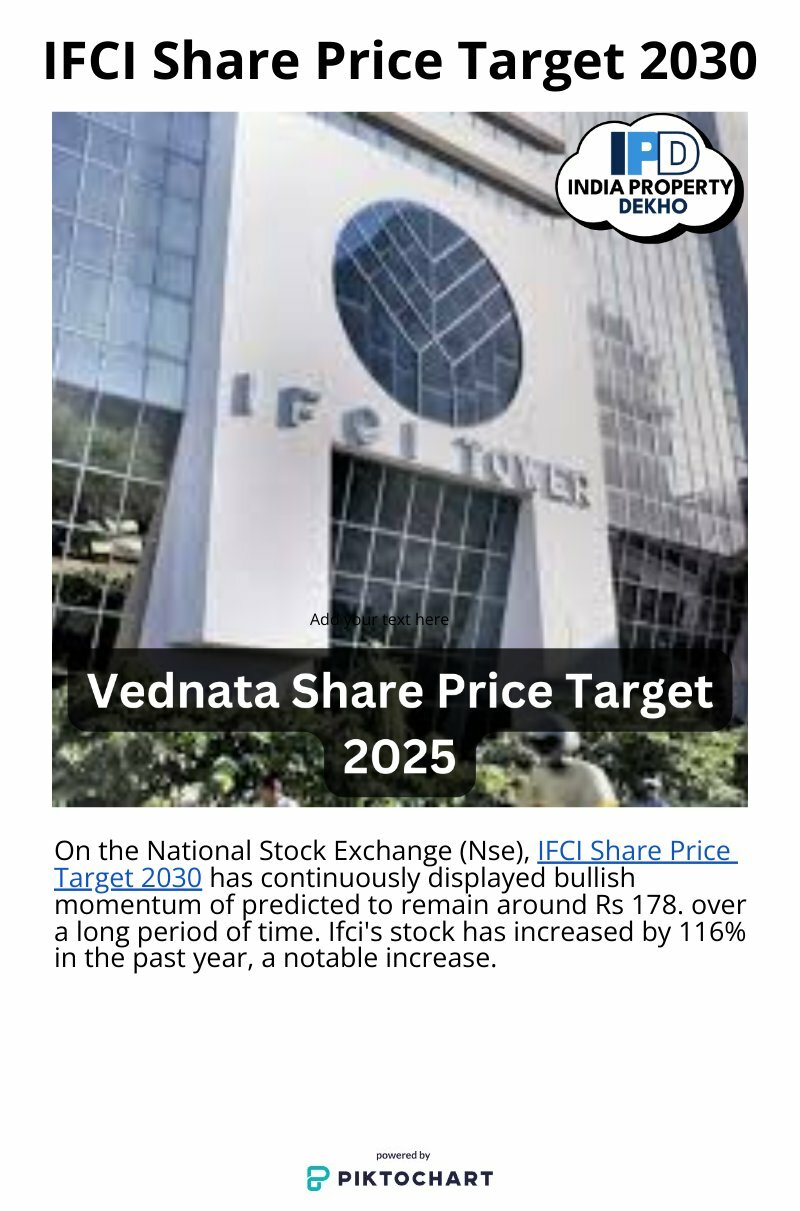 IFCI Share Price Target 2030

IPD
INDIA PROPERTY DEKHO

IFCI TOWER

Add your text here

Vednata Share Price Target 2025

On the National Stock Exchange (Nse), IFCI Share Price Target 2030 has continuously displayed bullish momentum of predicted to remain around Rs 178. over a long period of time. Ifci's stock has increased by 116% in the past year, a notable increase.

powered by
PIKTOCHART