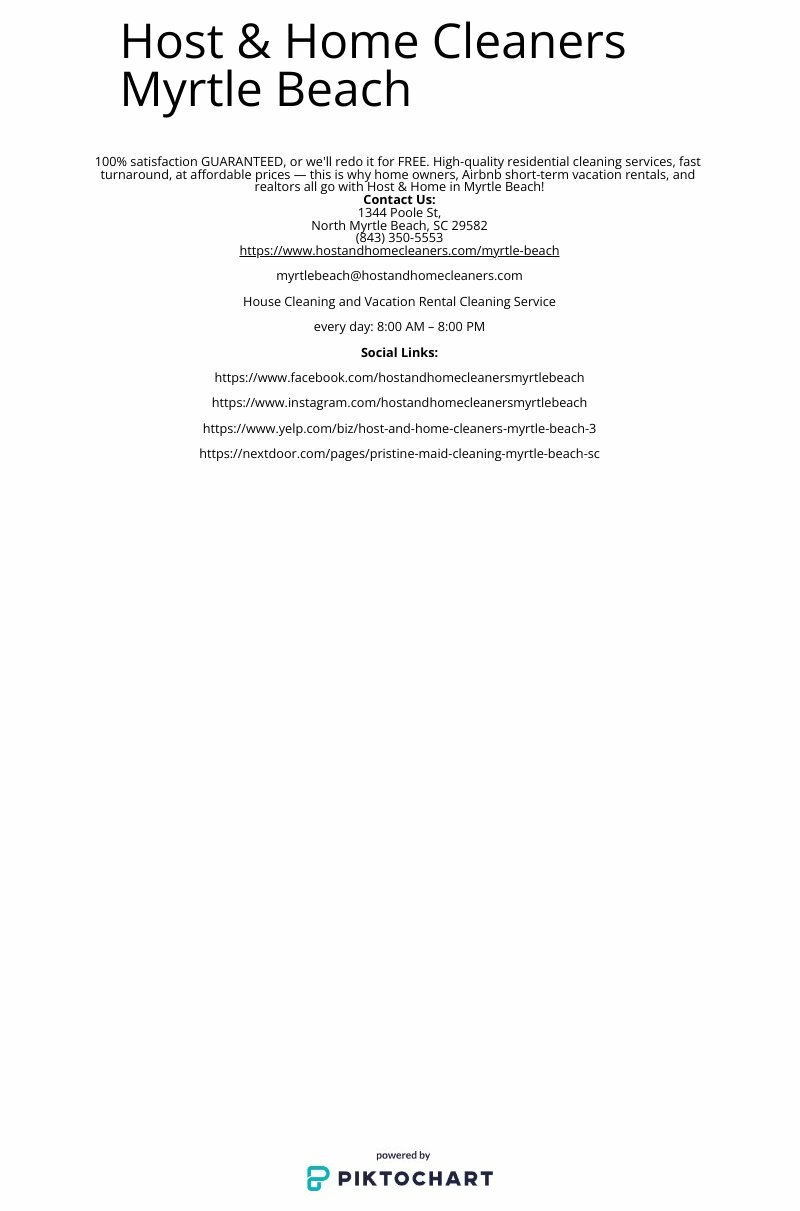 Host & Home Cleaners Myrtle Beach

100% satisfaction GUARANTEED, or we'll redo it for FREE. High-quality residential cleaning services, fast turnaround, at affordable prices — this is why home owners, Airbnb short-term vacation rentals, and realtors all go with Host & Home in Myrtle Beach!
Contact Us:
1344 Poole St,
North Myrtle Beach, SC 29582
(843) 350-5553
https://www.hostandhomecleaners.com/myrtle-beach

myrtlebeach@hostandhomecleaners.com

House Cleaning and Vacation Rental Cleaning Service

every day: 8:00 AM – 8:00 PM

Social Links:

https://www.facebook.com/hostandhomecleanersmyrtlebeach

https://www.instagram.com/hostandhomecleanersmyrtlebeach

https://www.yelp.com/biz/host-and-home-cleaners-myrtle-beach-3

https://nextdoor.com/pages/pristine-maid-cleaning-myrtle-beach-sc

powered by
PIKTOCHART