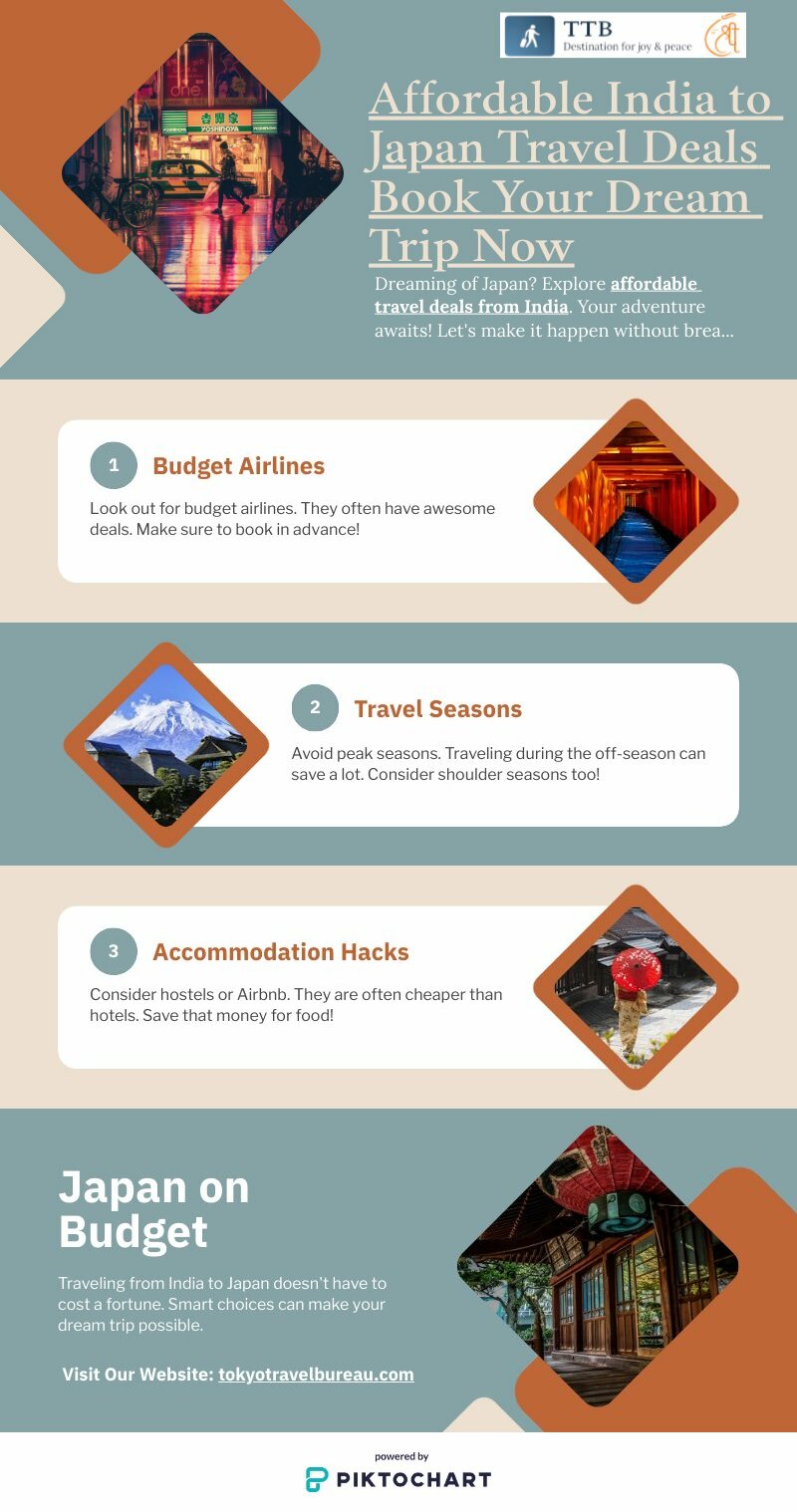 TTB
Destination for joy & peace

Affordable India to Japan Travel Deals Book Your Dream Trip Now

Dreaming of Japan? Explore affordable travel deals from India. Your adventure awaits! Let's make it happen without brea...

1 Budget Airlines

Look out for budget airlines. They often have awesome deals. Make sure to book in advance!

2 Travel Seasons

Avoid peak seasons. Traveling during the off-season can save a lot. Consider shoulder seasons too!

3 Accommodation Hacks

Consider hostels or Airbnb. They are often cheaper than hotels. Save that money for food!

Japan on Budget

Traveling from India to Japan doesn't have to cost a fortune. Smart choices can make your dream trip possible.

Visit Our Website: tokyotravelbureau.com

powered by
PIKTOCHART