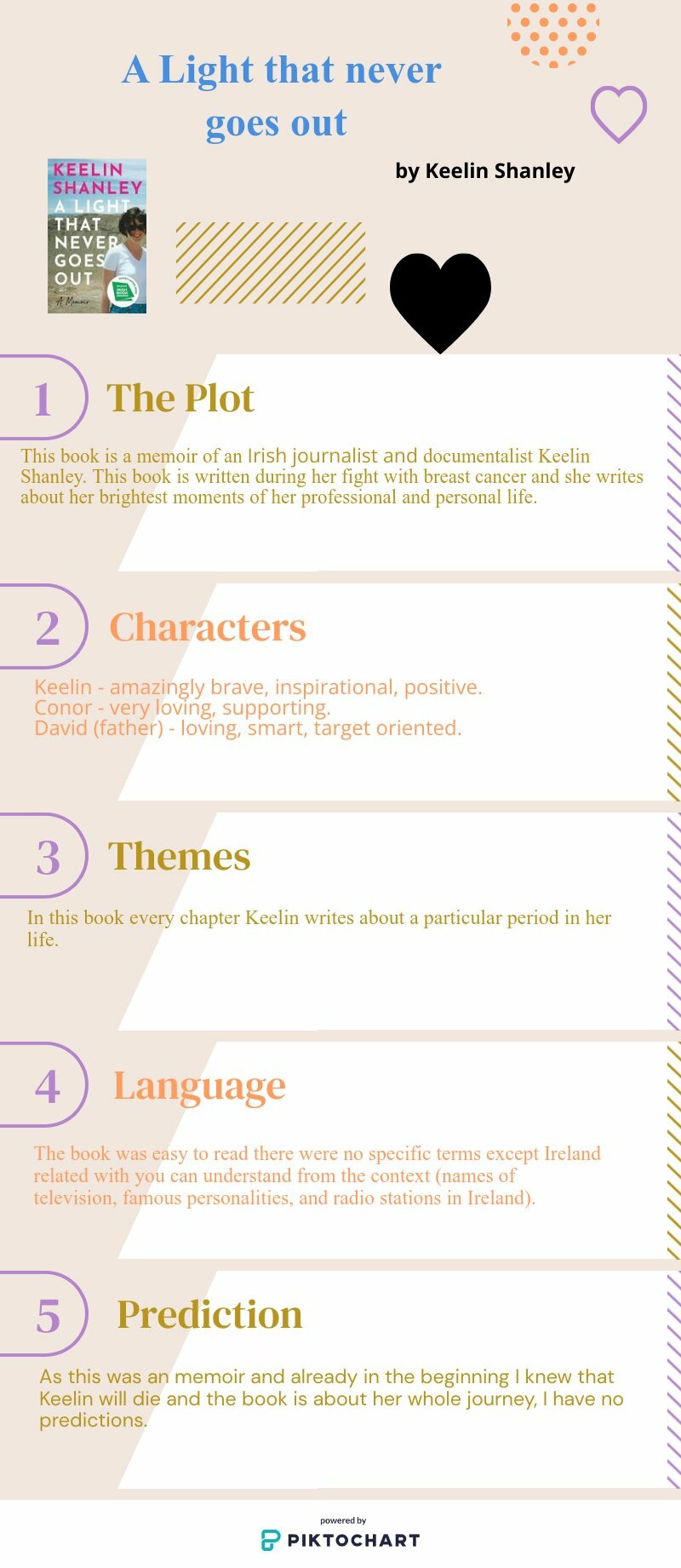 A Light that never goes out

by Keelin Shanley

KEELIN SHANLEY A LIGHT THAT NEVER GOES OUT

A Memoir

1 The Plot

This book is a memoir of an Irish journalist and documentalist Keelin Shanley. This book is written during her fight with breast cancer and she writes about her brightest moments of her professional and personal life.

2 Characters

Keelin - amazingly brave, inspirational, positive.
Conor - very loving, supporting.
David (father) - loving, smart, target oriented.

3 Themes

In this book every chapter Keelin writes about a particular period in her life.

4 Language

The book was easy to read there were no specific terms except Ireland related with you can understand from the context (names of television, famous personalities, and radio stations in Ireland).

5 Prediction

As this was an memoir and already in the beginning I knew that Keelin will die and the book is about her whole journey, I have no predictions.

powered by
PIKTOCHART