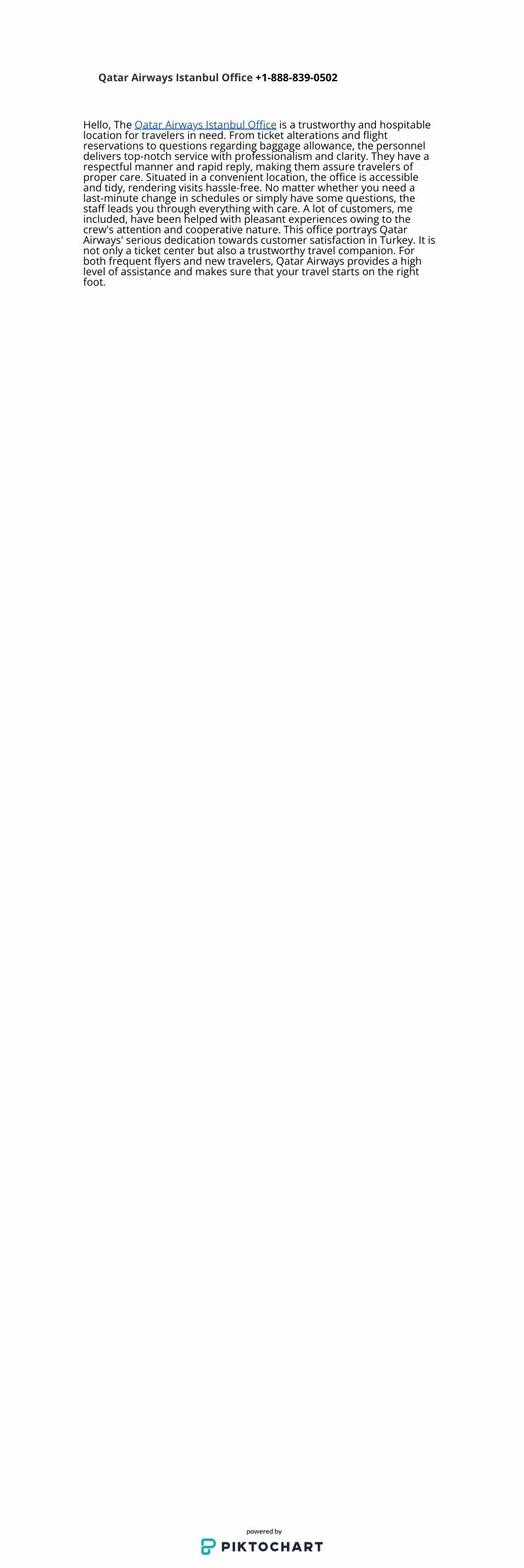 Qatar Airways Istanbul Office +1-888-839-0502

Hello, The Qatar Airways Istanbul Office is a trustworthy and hospitable location for travelers in need. From ticket alterations and flight reservations to questions regarding baggage allowance, the personnel delivers top-notch service with professionalism and clarity. They have a respectful manner and rapid reply, making them assure travelers of proper care. Situated in a convenient location, the office is accessible and tidy, rendering visits hassle-free. No matter whether you need a last-minute change in schedules or simply have some questions, the staff leads you through everything with care. A lot of customers, me included, have been helped with pleasant experiences owing to the crew's attention and cooperative nature. This office portrays Qatar Airways' serious dedication towards customer satisfaction in Turkey. It is not only a ticket center but also a trustworthy travel companion. For both frequent flyers and new travelers, Qatar Airways provides a high level of assistance and makes sure that your travel starts on the right foot.

powered by
PIKTOCHART