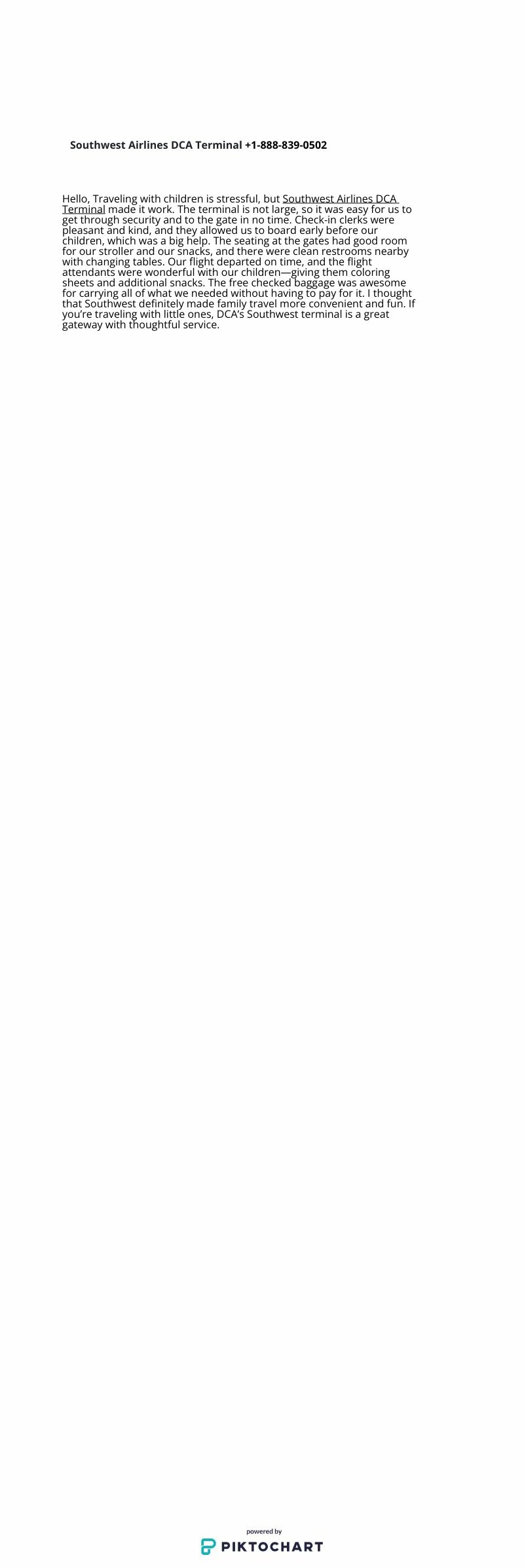 Southwest Airlines DCA Terminal +1-888-839-0502

Hello, Traveling with children is stressful, but Southwest Airlines DCA Terminal made it work. The terminal is not large, so it was easy for us to get through security and to the gate in no time. Check-in clerks were pleasant and kind, and they allowed us to board early before our children, which was a big help. The seating at the gates had good room for our stroller and our snacks, and there were clean restrooms nearby with changing tables. Our flight departed on time, and the flight attendants were wonderful with our children—giving them coloring sheets and additional snacks. The free checked baggage was awesome for carrying all of what we needed without having to pay for it. I thought that Southwest definitely made family travel more convenient and fun. If you're traveling with little ones, DCA's Southwest terminal is a great gateway with thoughtful service.

powered by
PIKTOCHART