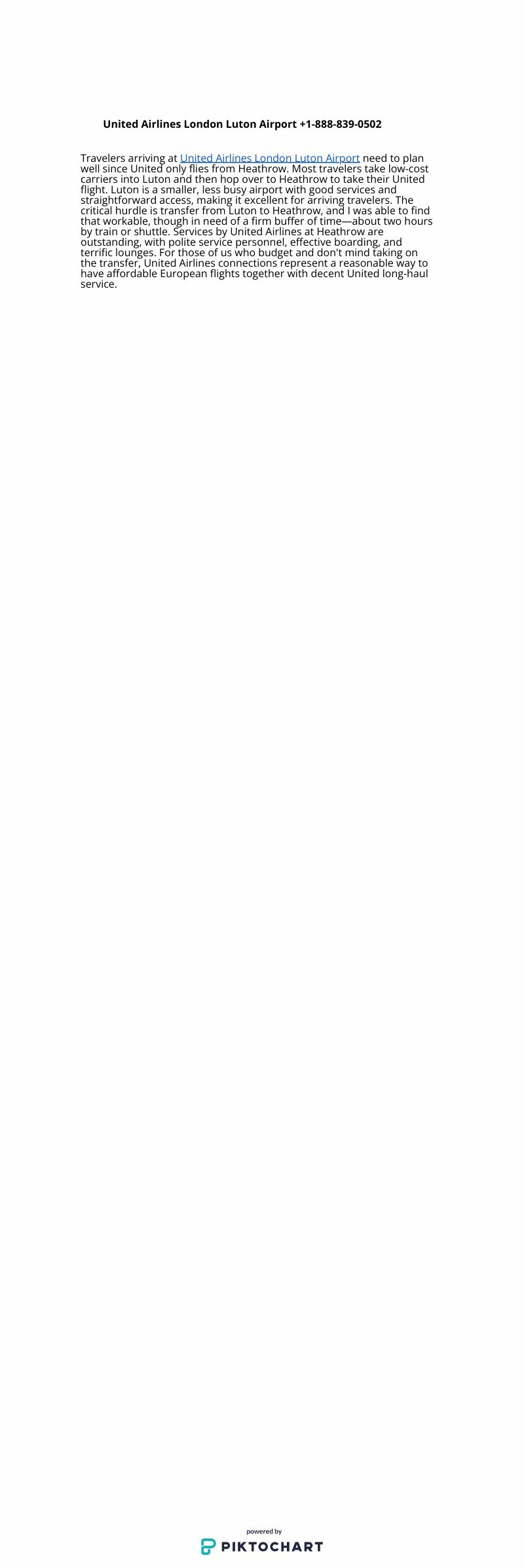 United Airlines London Luton Airport +1-888-839-0502

Travelers arriving at United Airlines London Luton Airport need to plan well since United only flies from Heathrow. Most travelers take low-cost carriers into Luton and then hop over to Heathrow to take their United flight. Luton is a smaller, less busy airport with good services and straightforward access, making it excellent for arriving travelers. The critical hurdle is transfer from Luton to Heathrow, and I was able to find that workable, though in need of a firm buffer of time—about two hours by train or shuttle. Services by United Airlines at Heathrow are outstanding, with polite service personnel, effective boarding, and terrific lounges. For those of us who budget and don't mind taking on the transfer, United Airlines connections represent a reasonable way to have affordable European flights together with decent United long-haul service.

powered by
PIKTOCHART