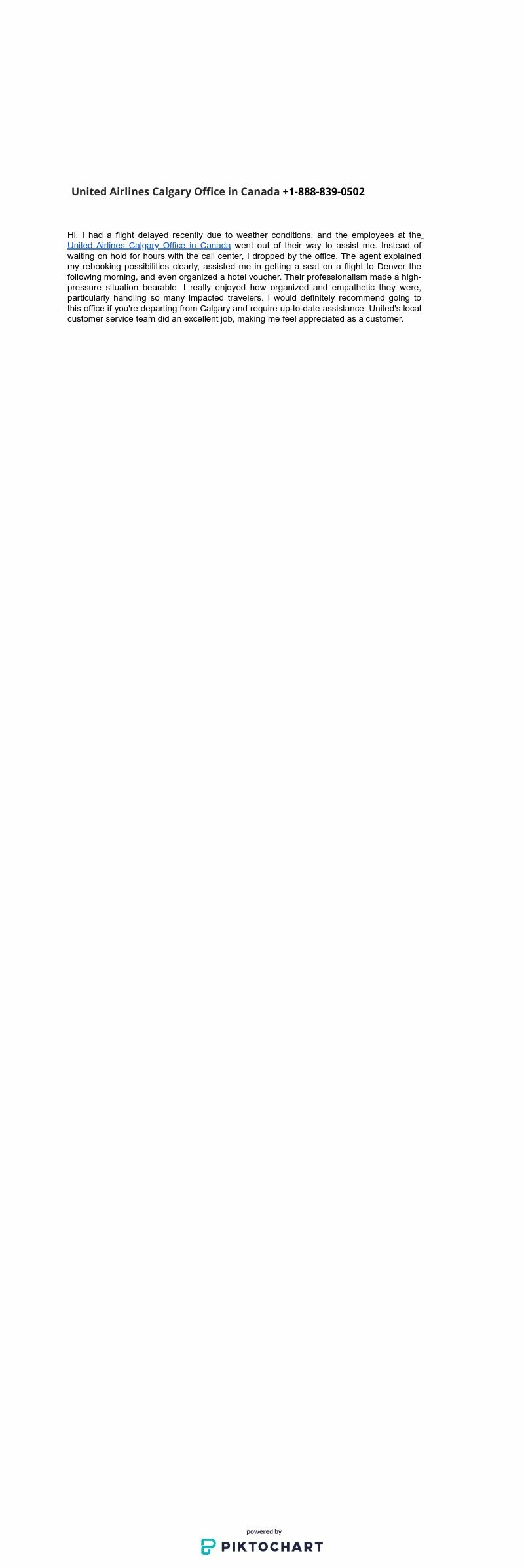 United Airlines Calgary Office in Canada +1-888-839-0502

Hi, I had a flight delayed recently due to weather conditions, and the employees at the United Airlines Calgary Office in Canada went out of their way to assist me. Instead of waiting on hold for hours with the call center, I dropped by the office. The agent explained my rebooking possibilities clearly, assisted me in getting a seat on a flight to Denver the following morning, and even organized a hotel voucher. Their professionalism made a high-pressure situation bearable. I really enjoyed how organized and empathetic they were, particularly handling so many impacted travelers. I would definitely recommend going to this office if you're departing from Calgary and require up-to-date assistance. United's local customer service team did an excellent job, making me feel appreciated as a customer.

powered by
PIKTOCHART