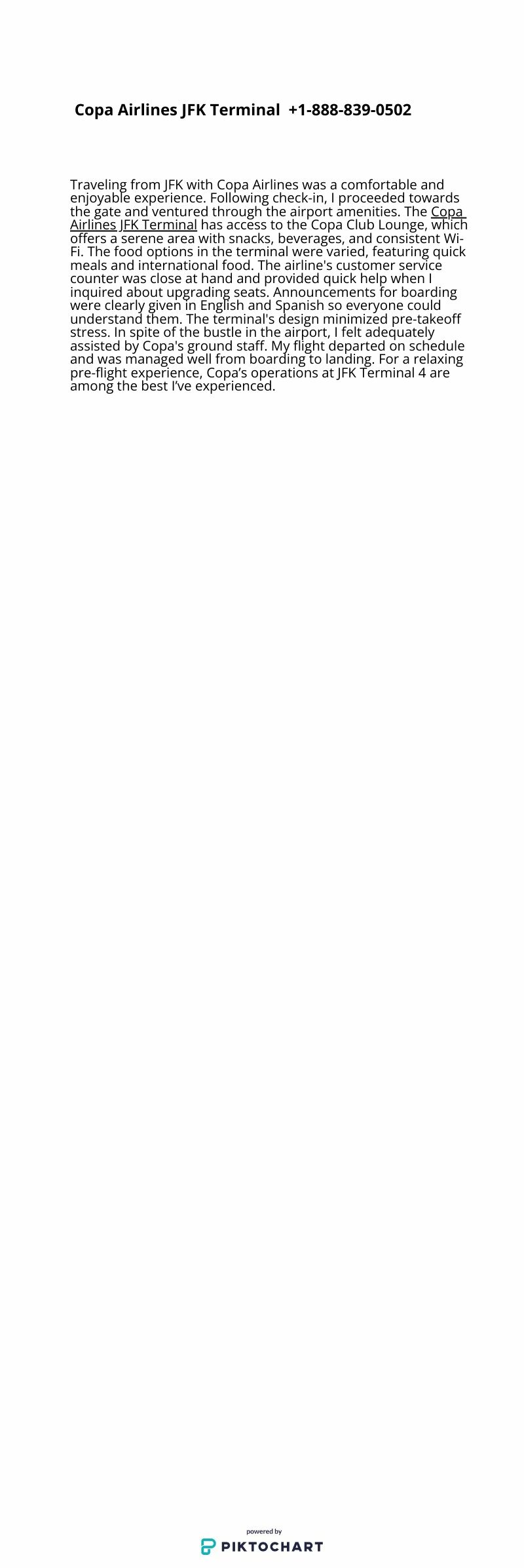 Copa Airlines JFK Terminal +1-888-839-0502

Traveling from JFK with Copa Airlines was a comfortable and enjoyable experience. Following check-in, I proceeded towards the gate and ventured through the airport amenities. The Copa Airlines JFK Terminal has access to the Copa Club Lounge, which offers a serene area with snacks, beverages, and consistent Wi-Fi. The food options in the terminal were varied, featuring quick meals and international food. The airline's customer service counter was close at hand and provided quick help when I inquired about upgrading seats. Announcements for boarding were clearly given in English and Spanish so everyone could understand them. The terminal's design minimized pre-takeoff stress. In spite of the bustle in the airport, I felt adequately assisted by Copa's ground staff. My flight departed on schedule and was managed well from boarding to landing. For a relaxing pre-flight experience, Copa's operations at JFK Terminal 4 are among the best I've experienced.

powered by
PIKTOCHART