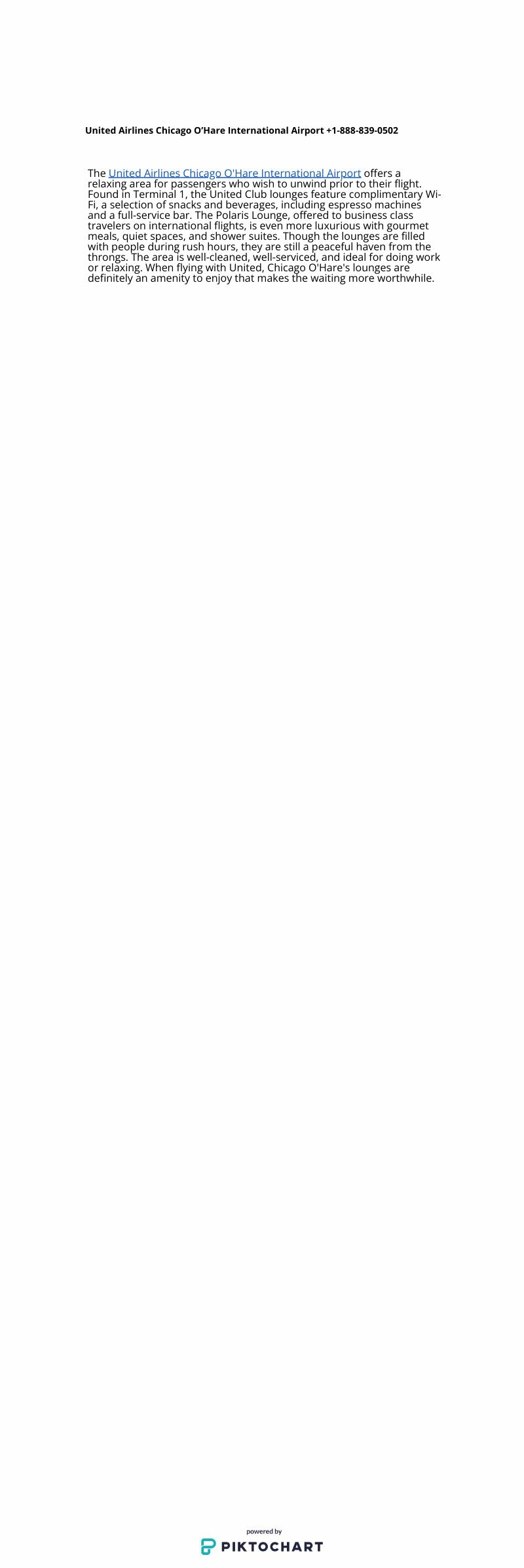 United Airlines Chicago O'Hare International Airport +1-888-839-0502

The United Airlines Chicago O'Hare International Airport offers a relaxing area for passengers who wish to unwind prior to their flight. Found in Terminal 1, the United Club lounges feature complimentary Wi-Fi, a selection of snacks and beverages, including espresso machines and a full-service bar. The Polaris Lounge, offered to business class travelers on international flights, is even more luxurious with gourmet meals, quiet spaces, and shower suites. Though the lounges are filled with people during rush hours, they are still a peaceful haven from the throngs. The area is well-cleaned, well-serviced, and ideal for doing work or relaxing. When flying with United, Chicago O'Hare's lounges are definitely an amenity to enjoy that makes the waiting more worthwhile.

powered by
PIKTOCHART