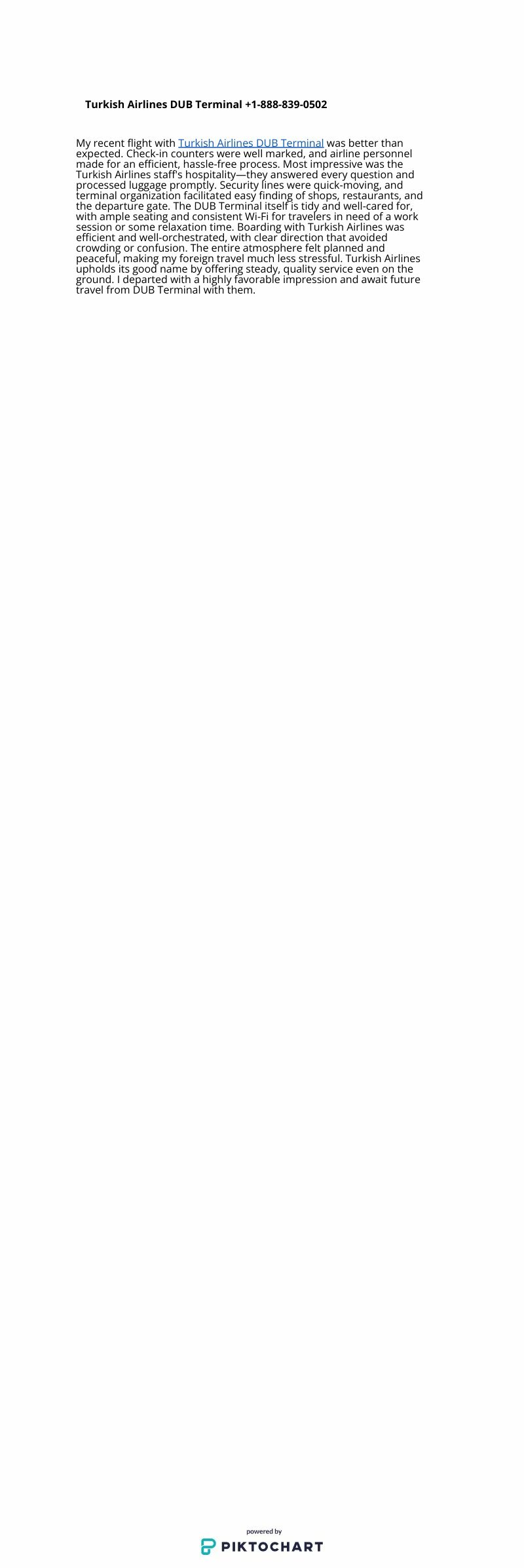 Turkish Airlines DUB Terminal +1-888-839-0502

My recent flight with Turkish Airlines DUB Terminal was better than expected. Check-in counters were well marked, and airline personnel made for an efficient, hassle-free process. Most impressive was the Turkish Airlines staff's hospitality—they answered every question and processed luggage promptly. Security lines were quick-moving, and terminal organization facilitated easy finding of shops, restaurants, and the departure gate. The DUB Terminal itself is tidy and well-cared for, with ample seating and consistent Wi-Fi for travelers in need of a work session or some relaxation time. Boarding with Turkish Airlines was efficient and well-orchestrated, with clear direction that avoided crowding or confusion. The entire atmosphere felt planned and peaceful, making my foreign travel much less stressful. Turkish Airlines upholds its good name by offering steady, quality service even on the ground. I departed with a highly favorable impression and await future travel from DUB Terminal with them.

powered by
PIKTOCHART