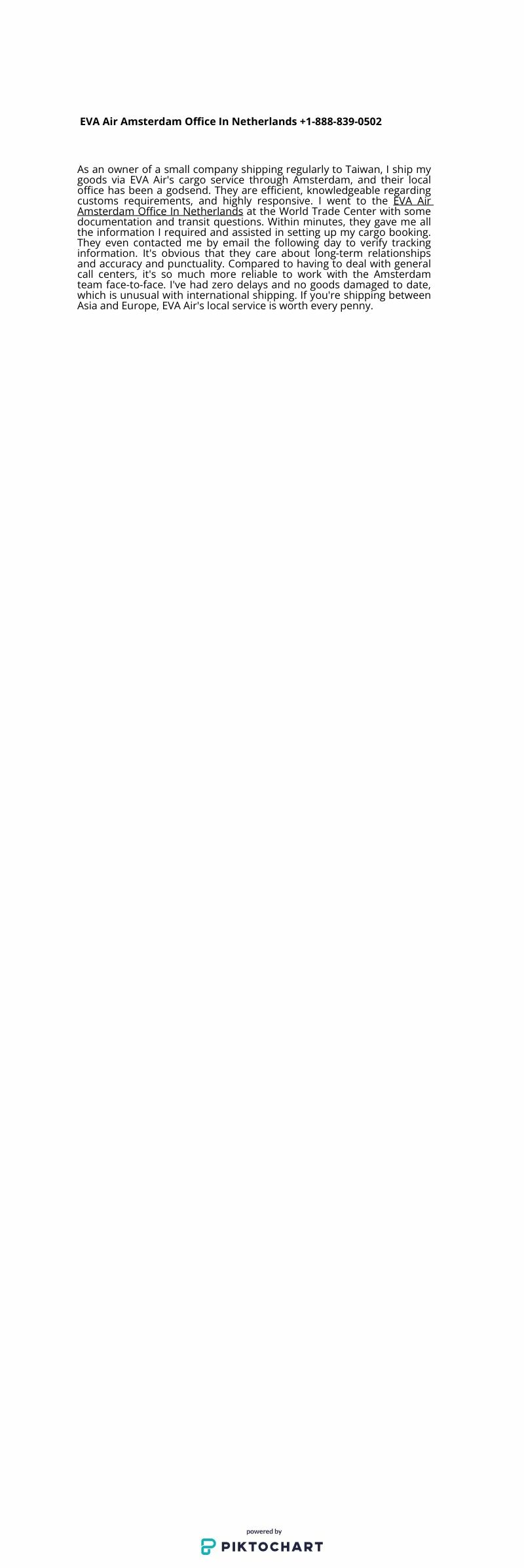 EVA Air Amsterdam Office In Netherlands +1-888-839-0502

As an owner of a small company shipping regularly to Taiwan, I ship my goods via EVA Air's cargo service through Amsterdam, and their local office has been a godsend. They are efficient, knowledgeable regarding customs requirements, and highly responsive. I went to the EVA Air Amsterdam Office In Netherlands at the World Trade Center with some documentation and transit questions. Within minutes, they gave me all the information I required and assisted in setting up my cargo booking. They even contacted me by email the following day to verify tracking information. It's obvious that they care about long-term relationships and accuracy and punctuality. Compared to having to deal with general call centers, it's so much more reliable to work with the Amsterdam team face-to-face. I've had zero delays and no goods damaged to date, which is unusual with international shipping. If you're shipping between Asia and Europe, EVA Air's local service is worth every penny.

powered by
PIKTOCHART