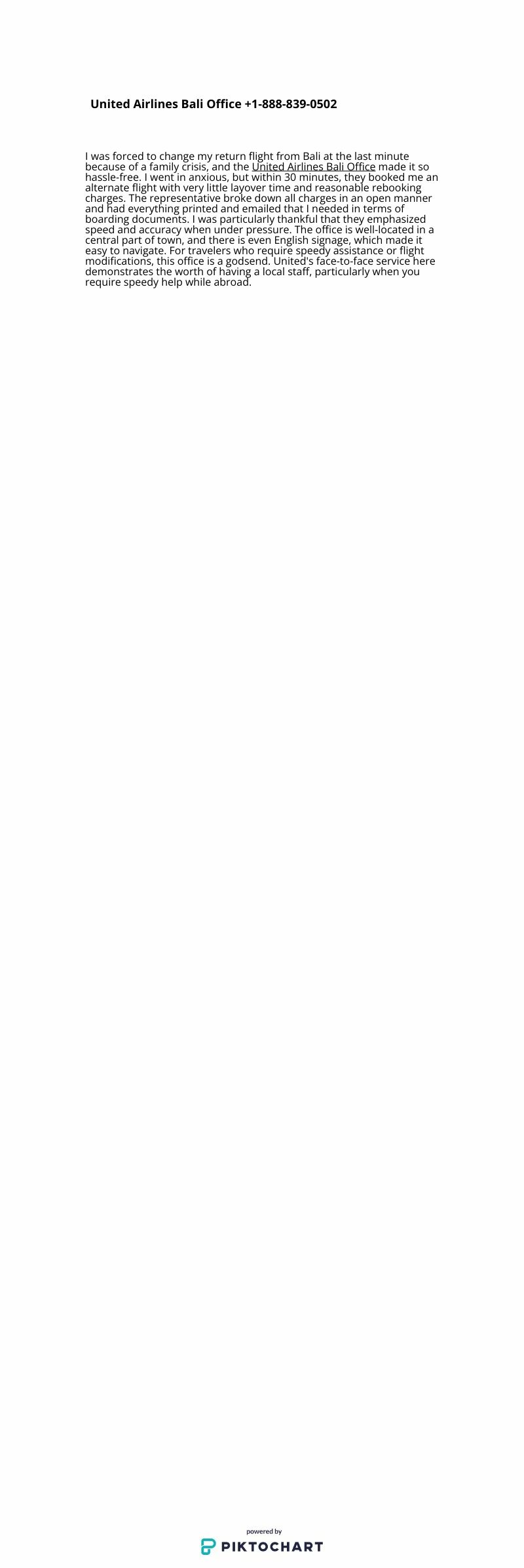 United Airlines Bali Office +1-888-839-0502

I was forced to change my return flight from Bali at the last minute because of a family crisis, and the United Airlines Bali Office made it so hassle-free. I went in anxious, but within 30 minutes, they booked me an alternate flight with very little layover time and reasonable rebooking charges. The representative broke down all charges in an open manner and had everything printed and emailed that I needed in terms of boarding documents. I was particularly thankful that they emphasized speed and accuracy when under pressure. The office is well-located in a central part of town, and there is even English signage, which made it easy to navigate. For travelers who require speedy assistance or flight modifications, this office is a godsend. United's face-to-face service here demonstrates the worth of having a local staff, particularly when you require speedy help while abroad.

powered by
PIKTOCHART