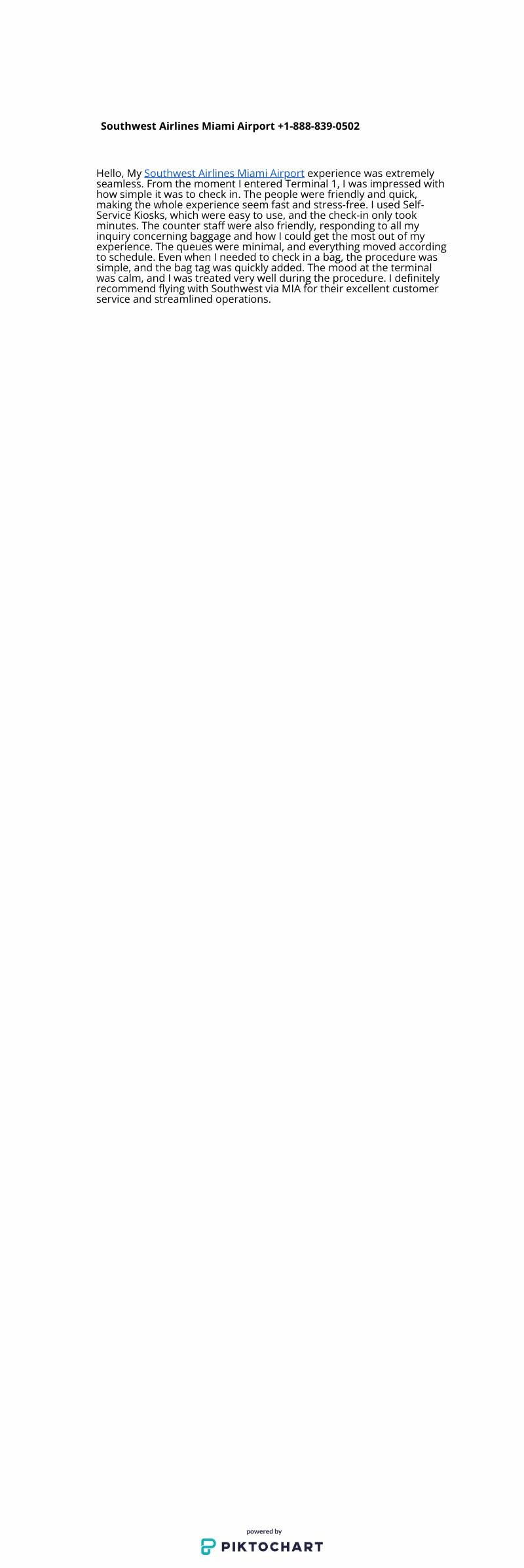 Southwest Airlines Miami Airport +1-888-839-0502

Hello, My Southwest Airlines Miami Airport experience was extremely seamless. From the moment I entered Terminal 1, I was impressed with how simple it was to check in. The people were friendly and quick, making the whole experience seem fast and stress-free. I used Self-Service Kiosks, which were easy to use, and the check-in only took minutes. The counter staff were also friendly, responding to all my inquiry concerning baggage and how I could get the most out of my experience. The queues were minimal, and everything moved according to schedule. Even when I needed to check in a bag, the procedure was simple, and the bag tag was quickly added. The mood at the terminal was calm, and I was treated very well during the procedure. I definitely recommend flying with Southwest via MIA for their excellent customer service and streamlined operations.

powered by
PIKTOCHART