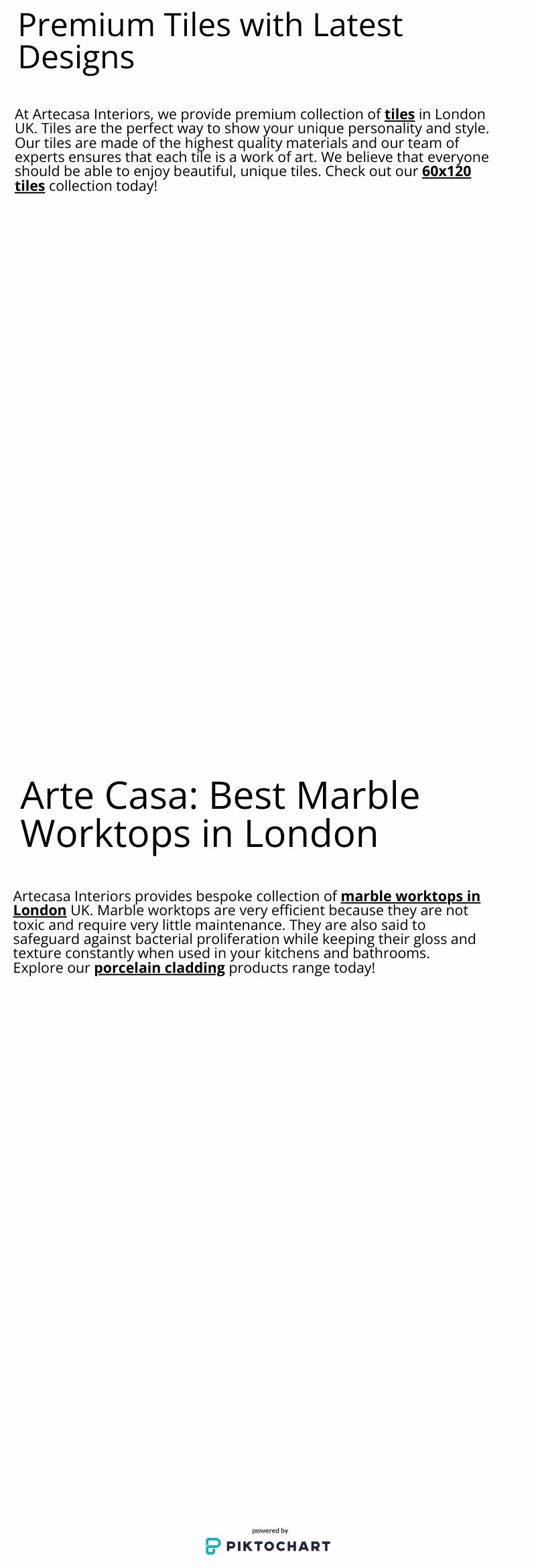 Premium Tiles with Latest Designs

At Artecasa Interiors, we provide premium collection of tiles in London UK. Tiles are the perfect way to show your unique personality and style. Our tiles are made of the highest quality materials and our team of experts ensures that each tile is a work of art. We believe that everyone should be able to enjoy beautiful, unique tiles. Check out our 60x120 tiles collection today!

Arte Casa: Best Marble Worktops in London

Artecasa Interiors provides bespoke collection of marble worktops in London UK. Marble worktops are very efficient because they are not toxic and require very little maintenance. They are also said to safeguard against bacterial proliferation while keeping their gloss and texture constantly when used in your kitchens and bathrooms. Explore our porcelain cladding products range today!

powered by
PIKTOCHART