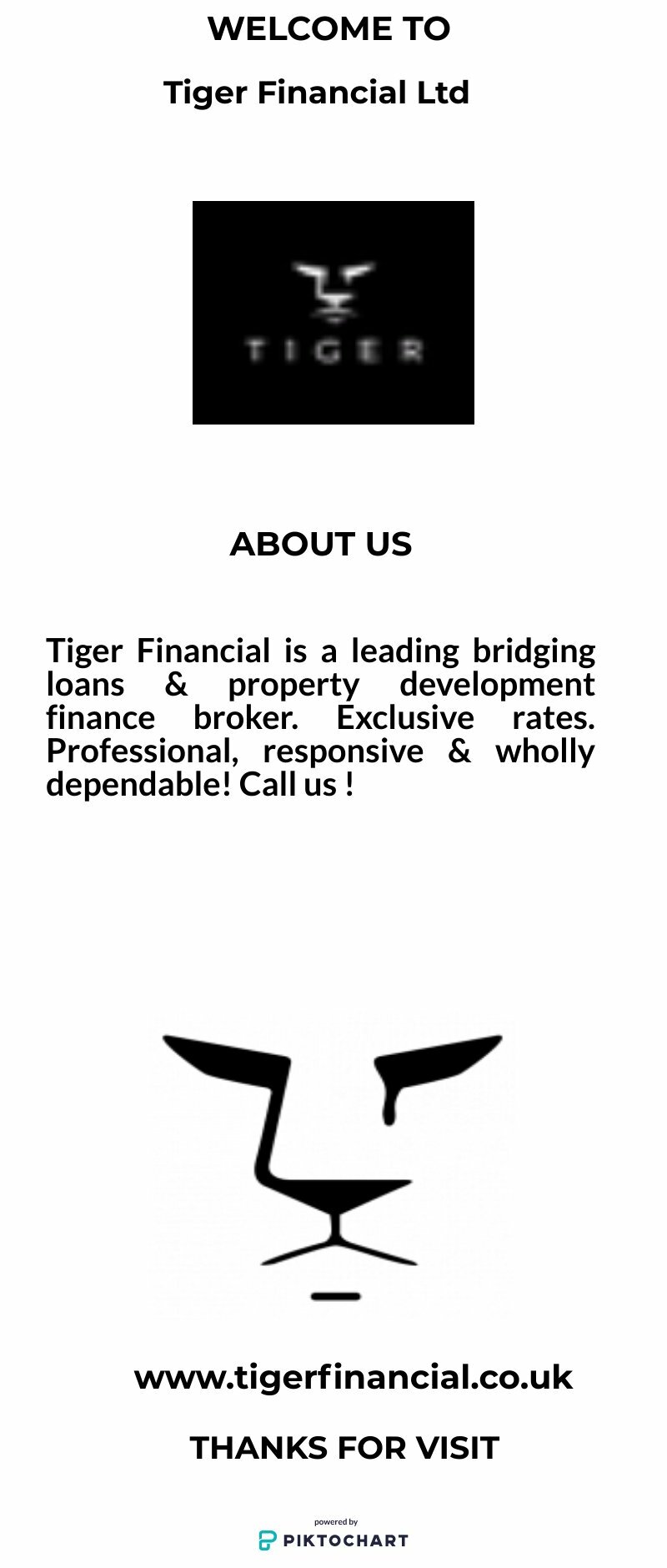 WELCOME TO

Tiger Financial Ltd

TIGER

ABOUT US

Tiger Financial is a leading bridging loans & property development finance broker. Exclusive rates. Professional, responsive & wholly dependable! Call us !

www.tigerfinancial.co.uk

THANKS FOR VISIT

powered by
PIKTOCHART