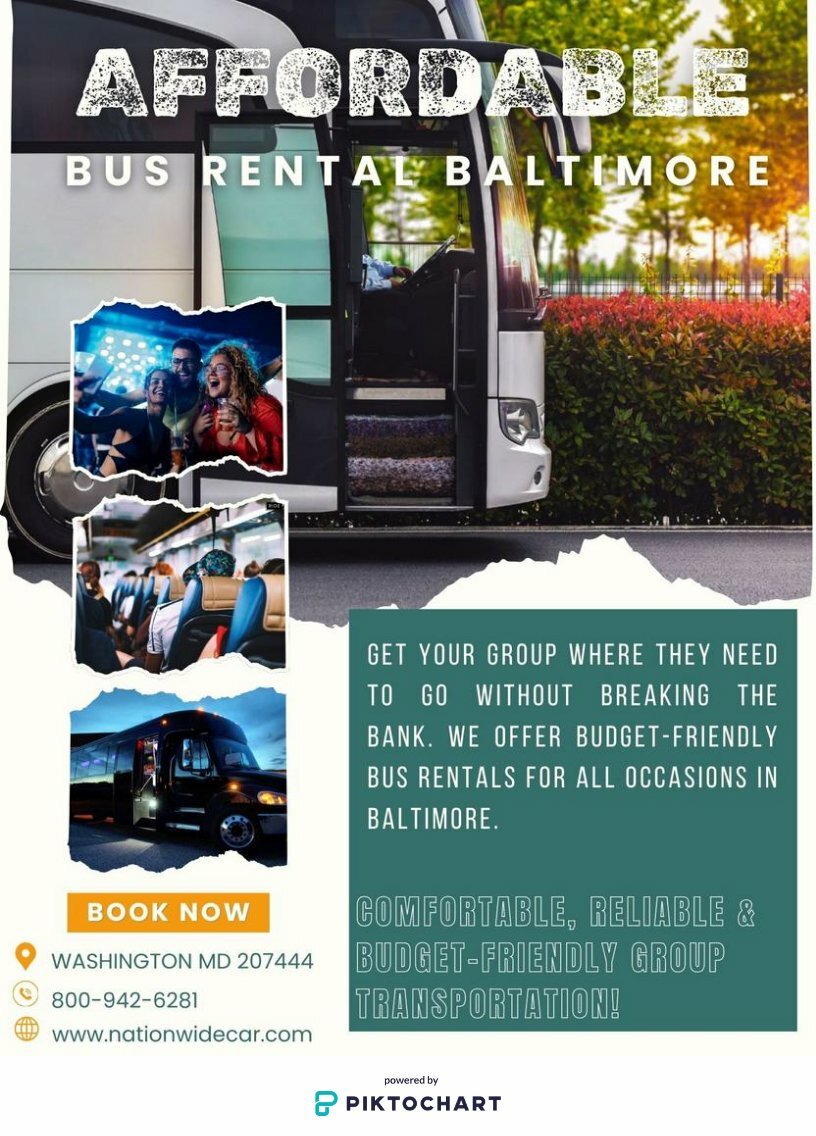 AFFORDABLE
BUS RENTAL BALTIMORE

GET YOUR GROUP WHERE THEY NEED TO GO WITHOUT BREAKING THE BANK. WE OFFER BUDGET-FRIENDLY BUS RENTALS FOR ALL OCCASIONS IN BALTIMORE.

COMFORTABLE, RELIABLE & BUDGET-FRIENDLY GROUP TRANSPORTATION!

BOOK NOW

WASHINGTON MD 207444

800-942-6281

www.nationwidecar.com

powered by
PIKTOCHART