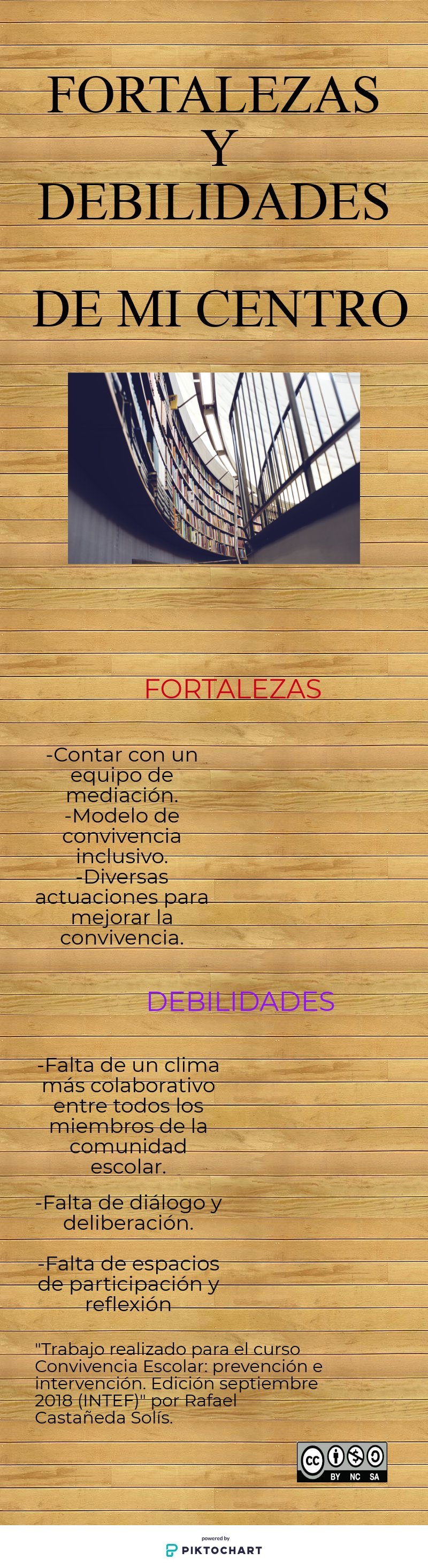 FORTALEZAS Y DEBILIDADES

DE MI CENTRO

FORTALEZAS

-Contar con un equipo de mediación.
-Modelo de convivencia inclusivo.
-Diversas actuaciones para mejorar la convivencia.

DEBILIDADES

-Falta de un clima más colaborativo entre todos los miembros de la comunidad escolar.

-Falta de diálogo y deliberación.

-Falta de espacios de participación y reflexión

"Trabajo realizado para el curso Convivencia Escolar: prevención e intervención. Edición septiembre 2018 (INTEF)" por Rafael Castañeda Solís.

cc BY NC SA

powered by
PIKTOCHART