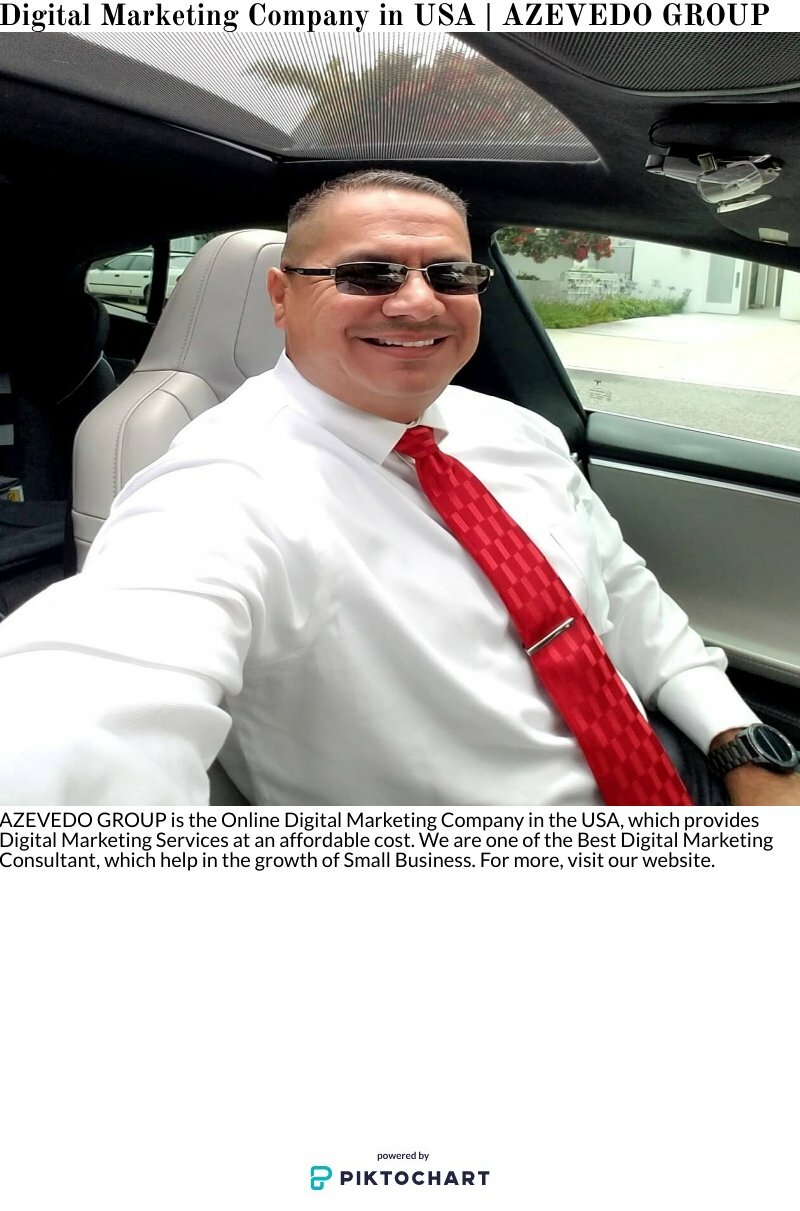 Digital Marketing Company in USA | AZEVEDO GROUP

AZEVEDO GROUP is the Online Digital Marketing Company in the USA, which provides Digital Marketing Services at an affordable cost. We are one of the Best Digital Marketing Consultant, which help in the growth of Small Business. For more, visit our website.

powered by
PIKTOCHART