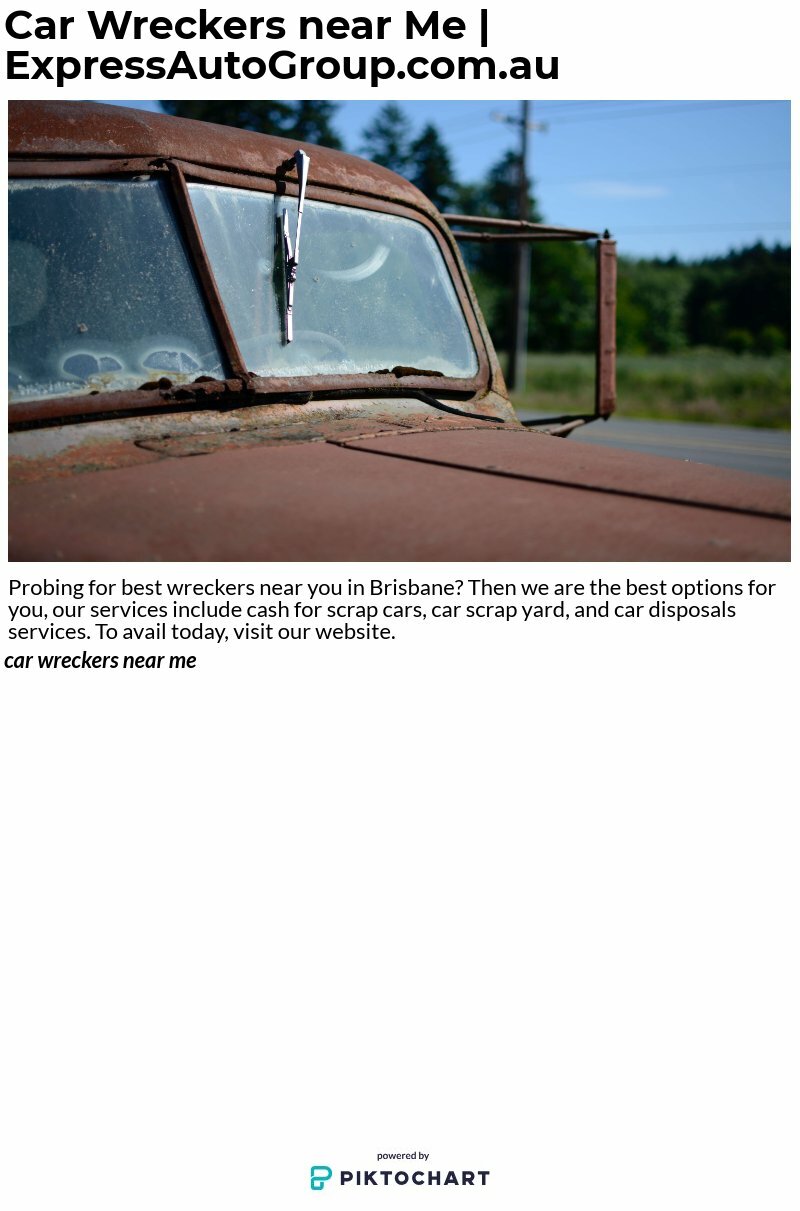 Car Wreckers near Me | ExpressAutoGroup.com.au

Probing for best wreckers near you in Brisbane? Then we are the best options for you, our services include cash for scrap cars, car scrap yard, and car disposals services. To avail today, visit our website.

car wreckers near me

powered by
PIKTOCHART