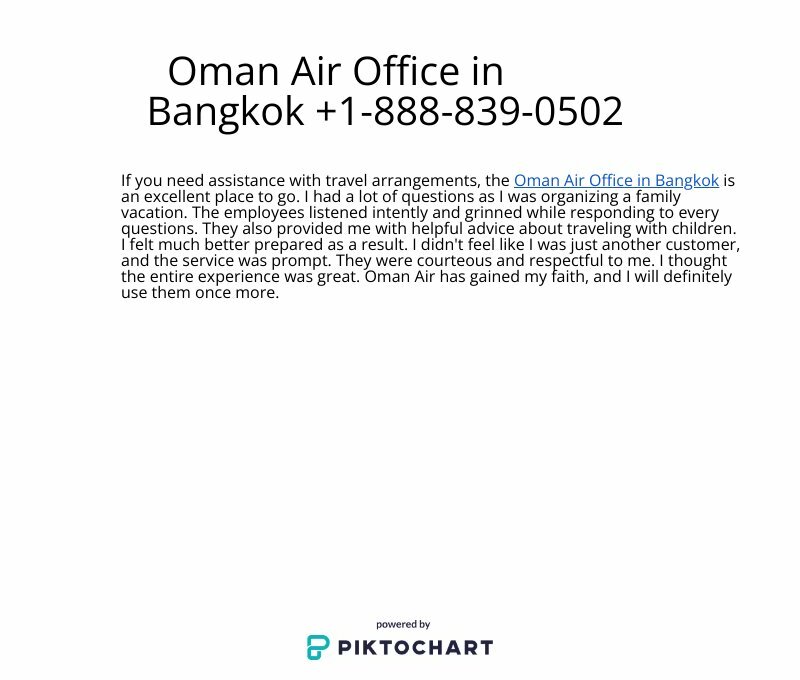 Oman Air Office in Bangkok +1-888-839-0502

If you need assistance with travel arrangements, the Oman Air Office in Bangkok is an excellent place to go. I had a lot of questions as I was organizing a family vacation. The employees listened intently and grinned while responding to every questions. They also provided me with helpful advice about traveling with children. I felt much better prepared as a result. I didn't feel like I was just another customer, and the service was prompt. They were courteous and respectful to me. I thought the entire experience was great. Oman Air has gained my faith, and I will definitely use them once more.

powered by
PIKTOCHART