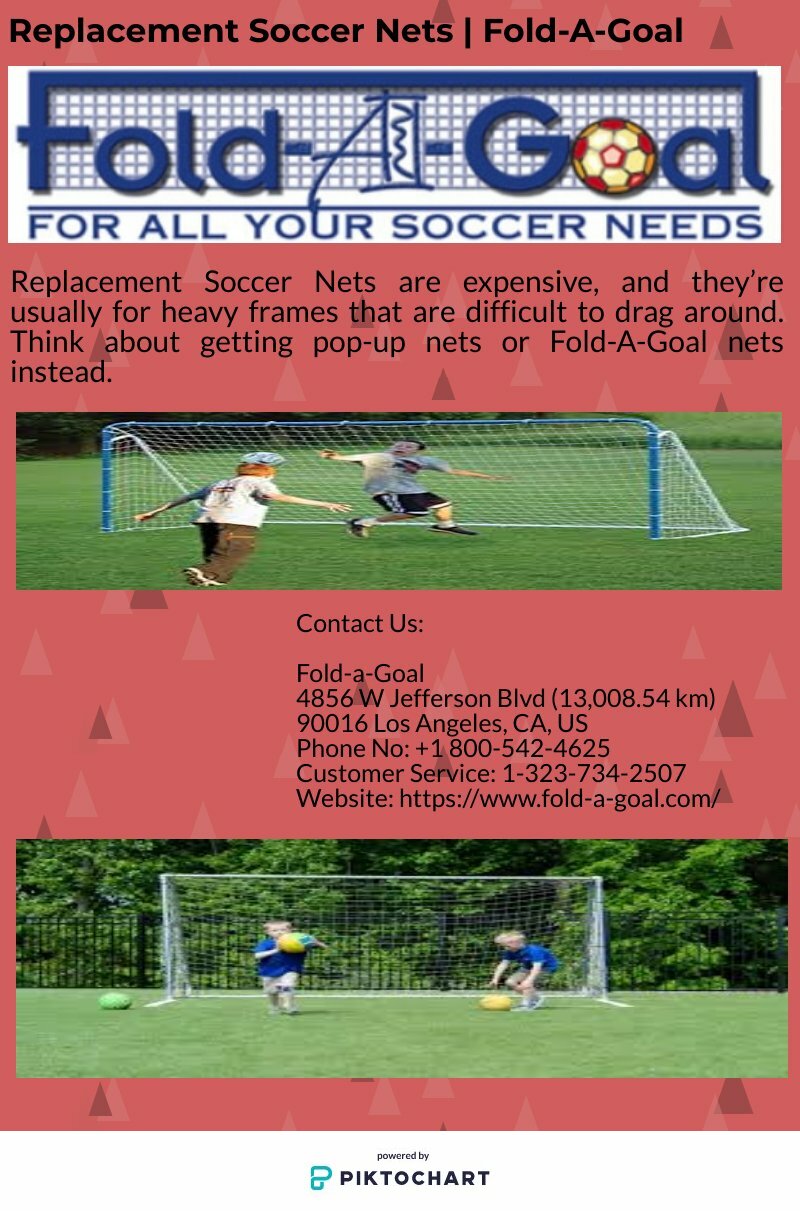 Replacement Soccer Nets | Fold-A-Goal

Fold-A-Goal
FOR ALL YOUR SOCCER NEEDS

Replacement Soccer Nets are expensive, and they're usually for heavy frames that are difficult to drag around. Think about getting pop-up nets or Fold-A-Goal nets instead.

Contact Us:

Fold-a-Goal
4856 W Jefferson Blvd (13,008.54 km)
90016 Los Angeles, CA, US
Phone No: +1 800-542-4625
Customer Service: 1-323-734-2507
Website: https://www.fold-a-goal.com/

powered by
PIKTOCHART