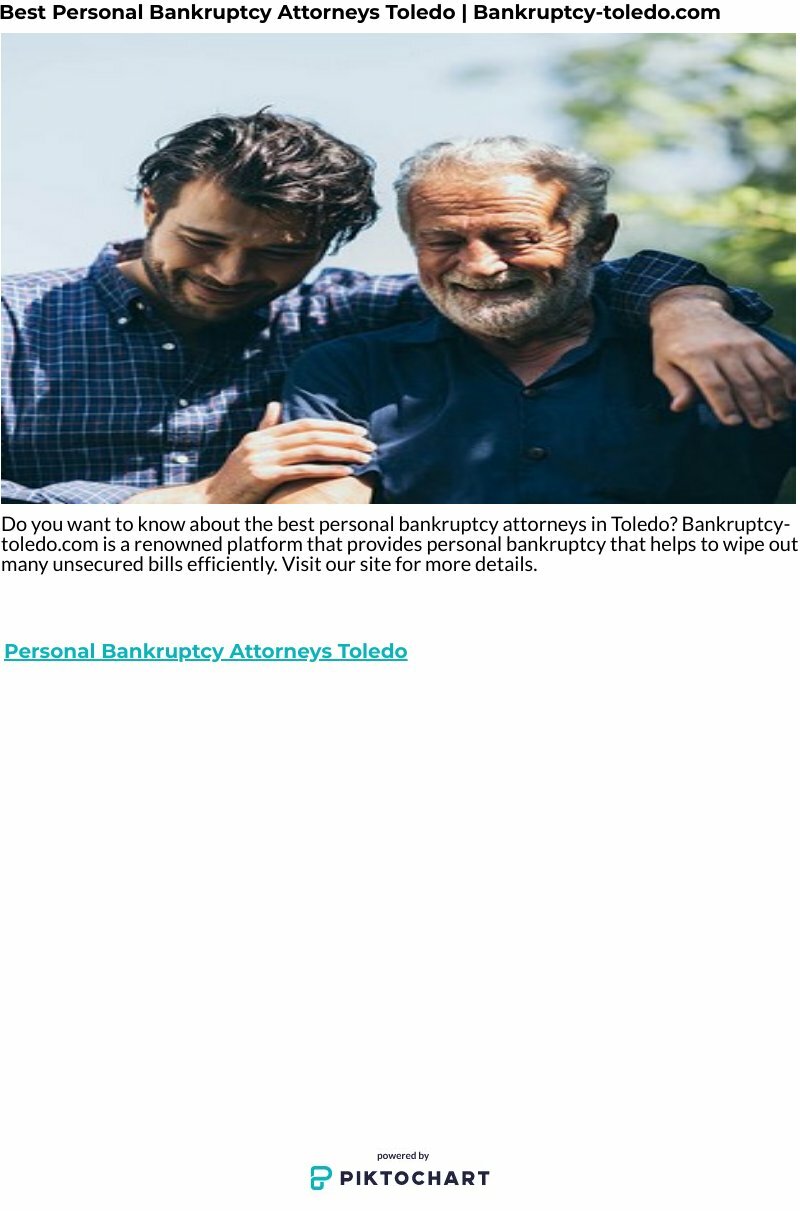 Best Personal Bankruptcy Attorneys Toledo | Bankruptcy-toledo.com

Do you want to know about the best personal bankruptcy attorneys in Toledo? Bankruptcy-toledo.com is a renowned platform that provides personal bankruptcy that helps to wipe out many unsecured bills efficiently. Visit our site for more details.

Personal Bankruptcy Attorneys Toledo

powered by
PIKTOCHART