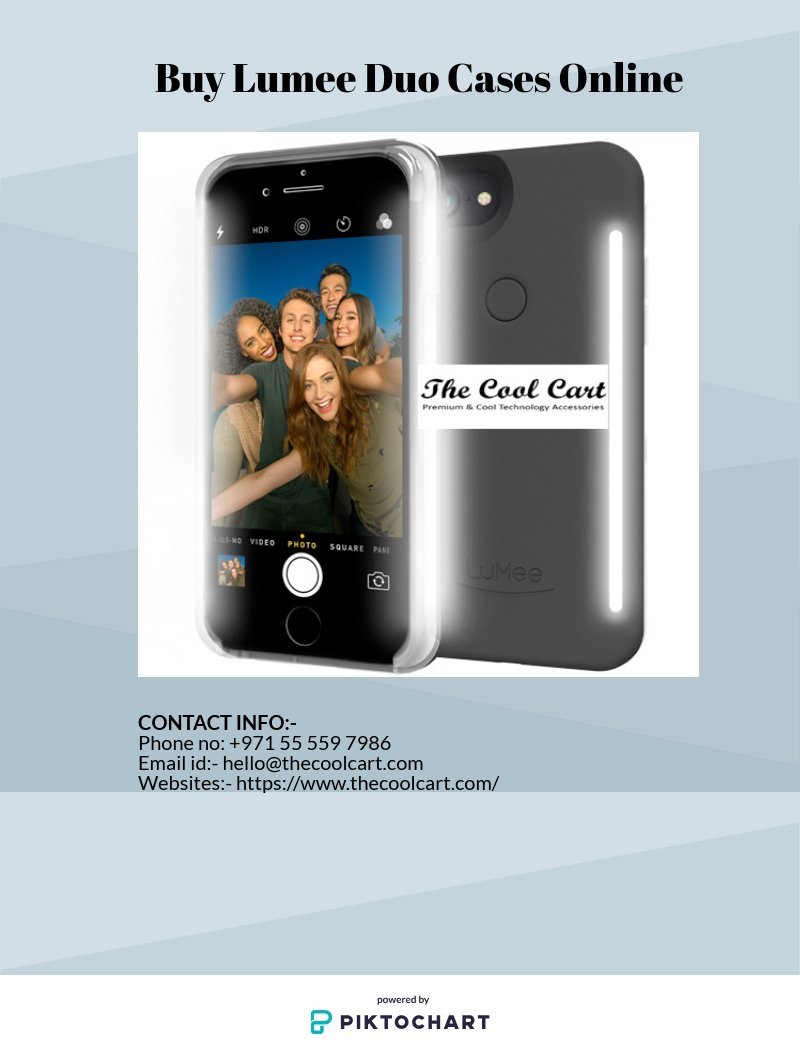 Buy Lumee Duo Cases Online

HDR

SLO-MO VIDEO PHOTO SQUARE PANO

The Cool Cart
Premium & Cool Technology Accessories

LuMee

CONTACT INFO:-
Phone no: +971 55 559 7986
Email id:- hello@thecoolcart.com
Websites:- https://www.thecoolcart.com/

powered by
PIKTOCHART