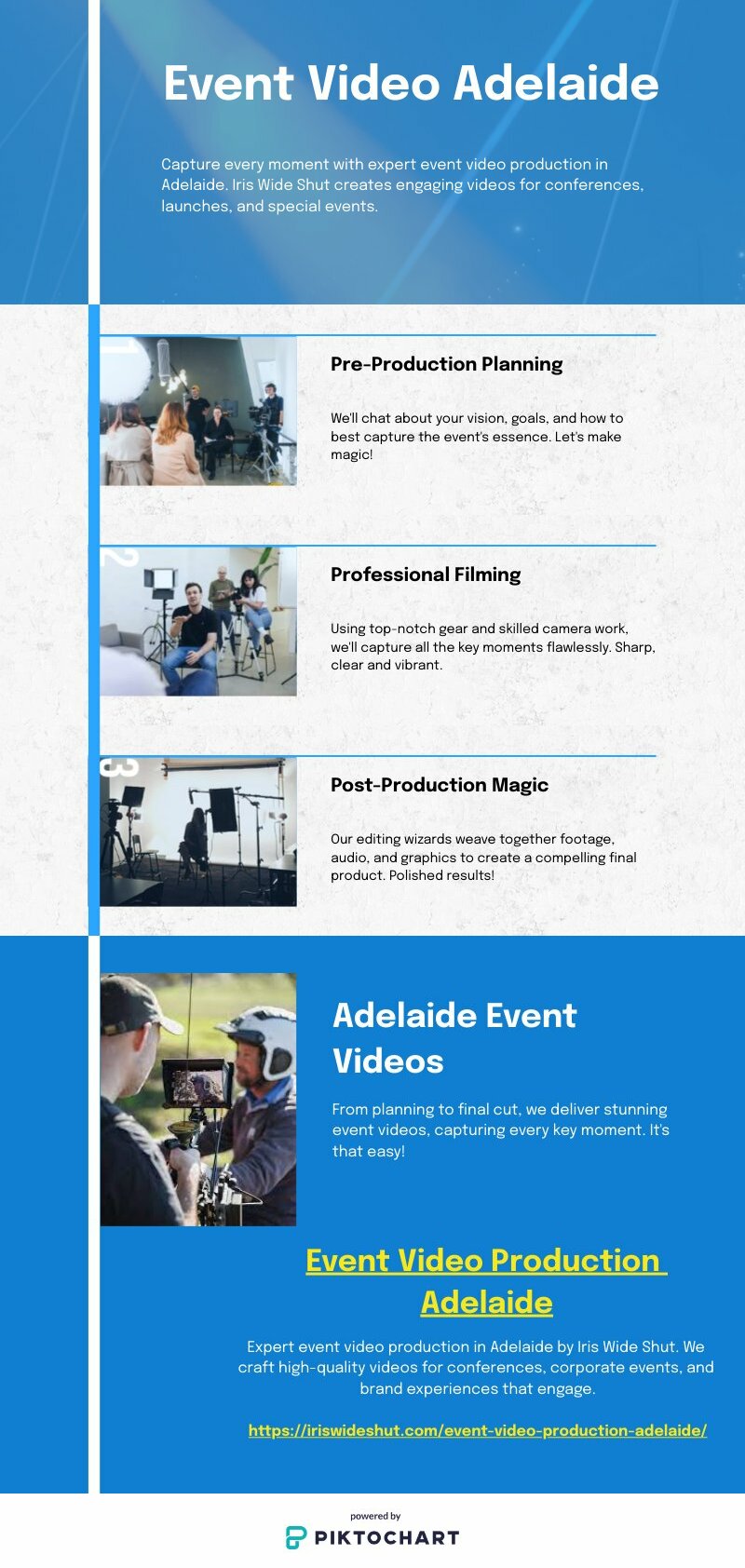 Event Video Adelaide

Capture every moment with expert event video production in Adelaide. Iris Wide Shut creates engaging videos for conferences, launches, and special events.

1

Pre-Production Planning

We'll chat about your vision, goals, and how to best capture the event's essence. Let's make magic!

2

Professional Filming

Using top-notch gear and skilled camera work, we'll capture all the key moments flawlessly. Sharp, clear and vibrant.

3

Post-Production Magic

Our editing wizards weave together footage, audio, and graphics to create a compelling final product. Polished results!

Adelaide Event Videos

From planning to final cut, we deliver stunning event videos, capturing every key moment. It's that easy!

Event Video Production Adelaide

Expert event video production in Adelaide by Iris Wide Shut. We craft high-quality videos for conferences, corporate events, and brand experiences that engage.

https://iriswideshut.com/event-video-production-adelaide/

powered by
PIKTOCHART