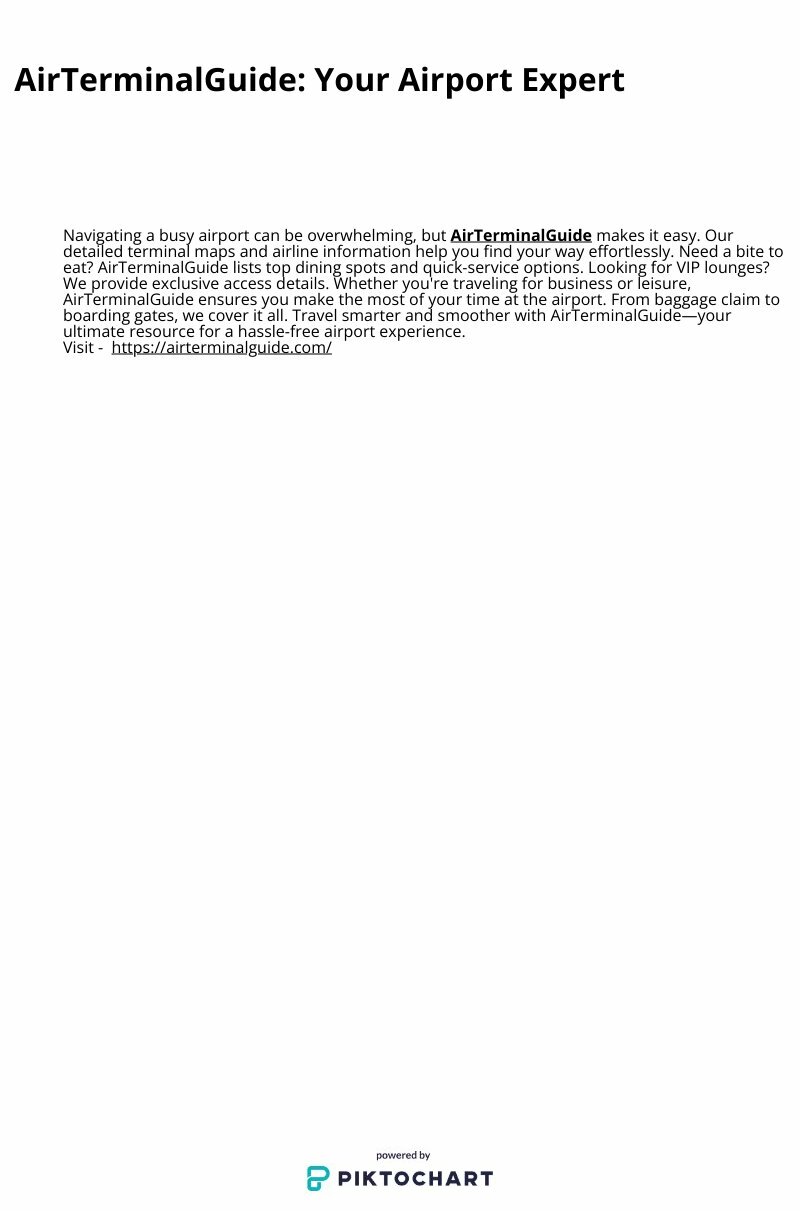 AirTerminalGuide: Your Airport Expert

Navigating a busy airport can be overwhelming, but AirTerminalGuide makes it easy. Our detailed terminal maps and airline information help you find your way effortlessly. Need a bite to eat? AirTerminalGuide lists top dining spots and quick-service options. Looking for VIP lounges? We provide exclusive access details. Whether you're traveling for business or leisure, AirTerminalGuide ensures you make the most of your time at the airport. From baggage claim to boarding gates, we cover it all. Travel smarter and smoother with AirTerminalGuide—your ultimate resource for a hassle-free airport experience.
Visit - https://airterminalguide.com/

powered by
PIKTOCHART