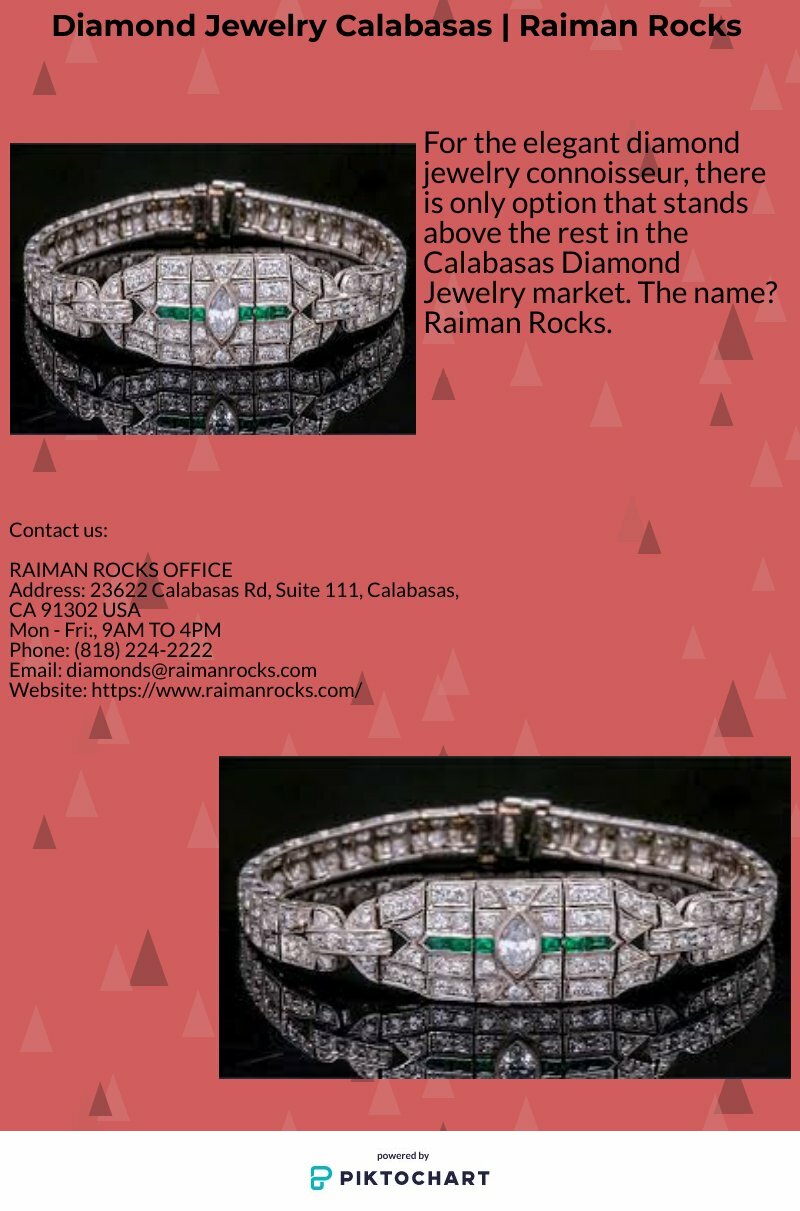 Diamond Jewelry Calabasas | Raiman Rocks

For the elegant diamond jewelry connoisseur, there is only option that stands above the rest in the Calabasas Diamond Jewelry market. The name? Raiman Rocks.

Contact us:

RAIMAN ROCKS OFFICE
Address: 23622 Calabasas Rd, Suite 111, Calabasas, CA 91302 USA
Mon - Fri:, 9AM TO 4PM
Phone: (818) 224-2222
Email: diamonds@raimanrocks.com
Website: https://www.raimanrocks.com/

powered by
PIKTOCHART