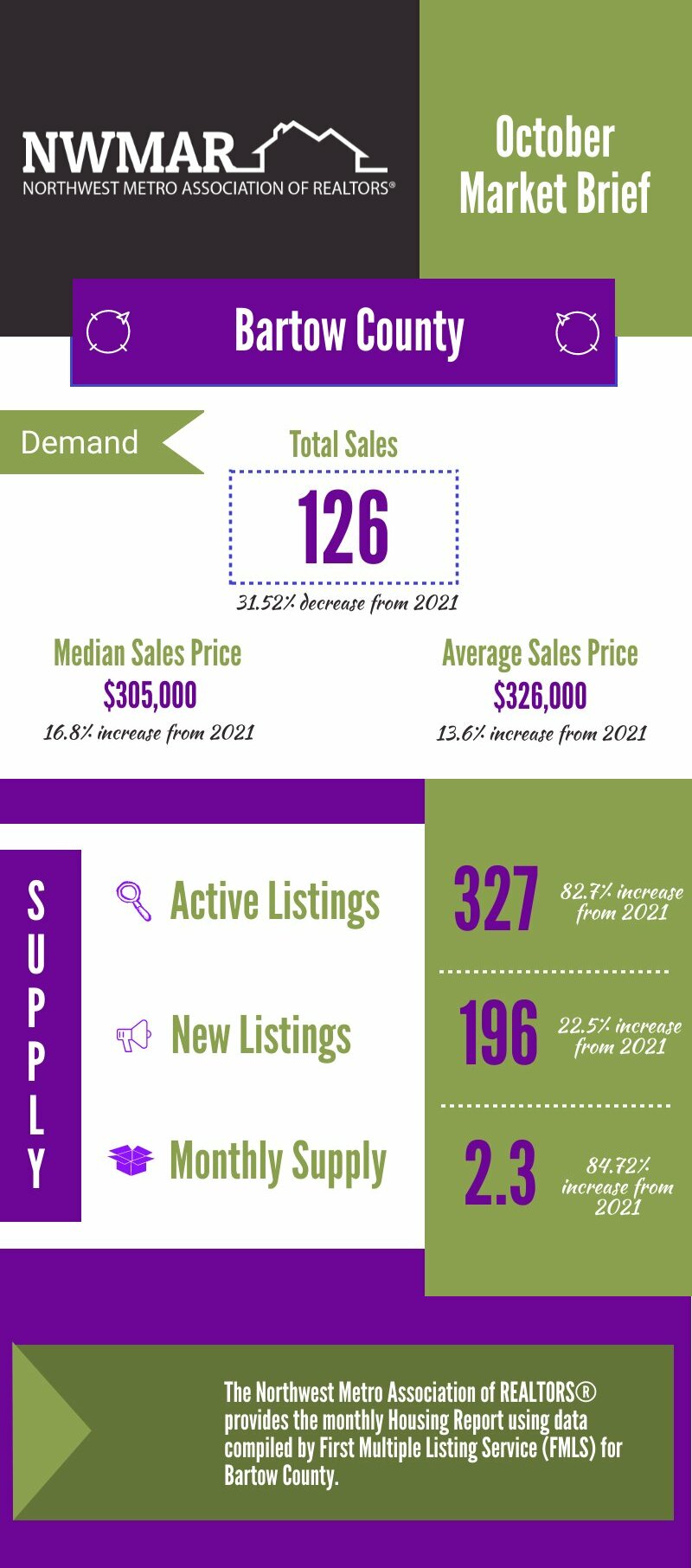 NWMAR
NORTHWEST METRO ASSOCIATION OF REALTORS®

October Market Brief

Bartow County

Demand

Total Sales

126

31.52% decrease from 2021

Median Sales Price
$305,000
16.8% increase from 2021

Average Sales Price
$326,000
13.6% increase from 2021

SUPPLY

Active Listings
327
82.7% increase from 2021

New Listings
196
22.5% increase from 2021

Monthly Supply
2.3
84.72% increase from 2021

The Northwest Metro Association of REALTORS® provides the monthly Housing Report using data compiled by First Multiple Listing Service (FMLS) for Bartow County.