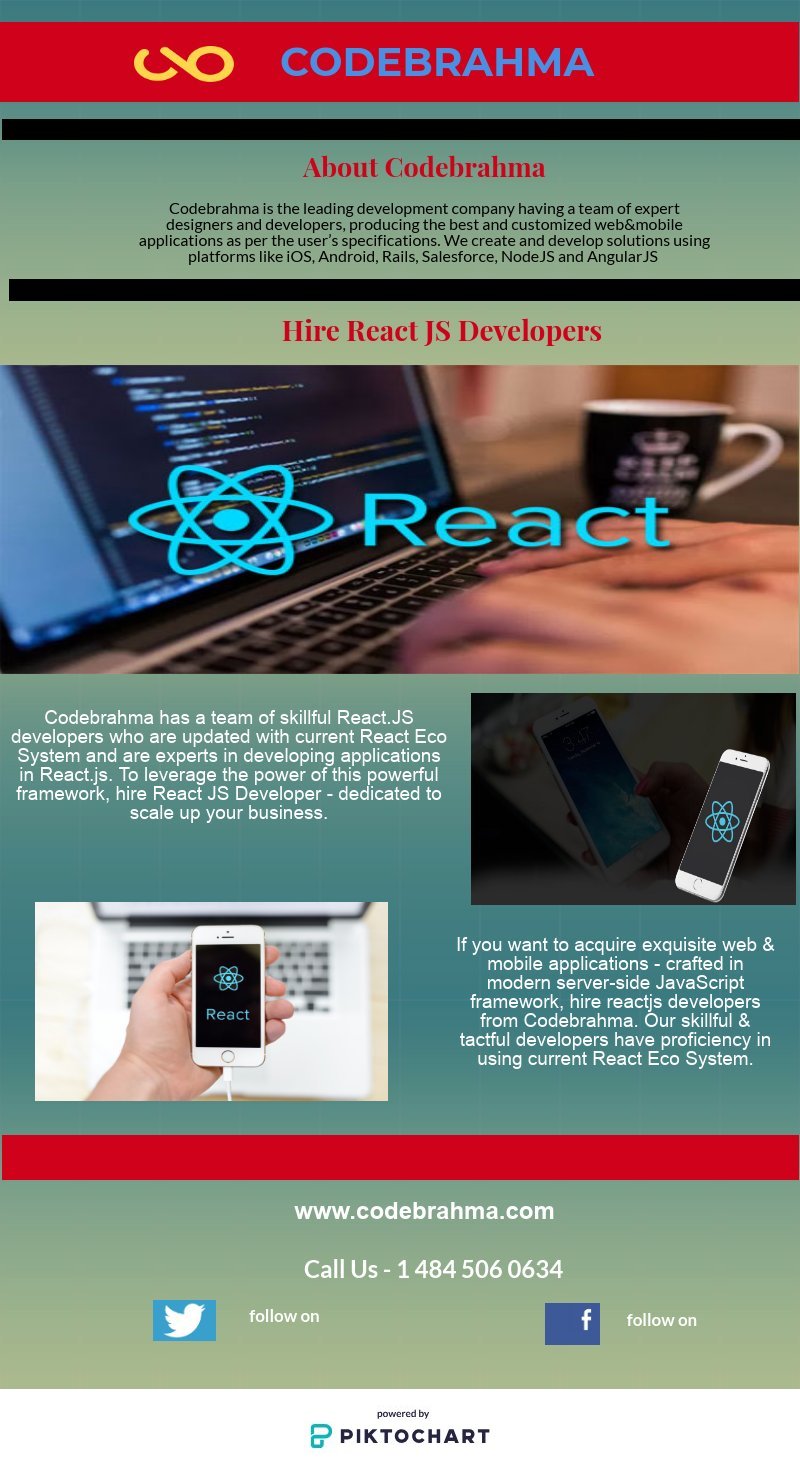 CODEBRAHMA

About Codebrahma

Codebrahma is the leading development company having a team of expert designers and developers, producing the best and customized web&mobile applications as per the user's specifications. We create and develop solutions using platforms like iOS, Android, Rails, Salesforce, NodeJS and AngularJS

Hire React JS Developers

React

Codebrahma has a team of skillful React.JS developers who are updated with current React Eco System and are experts in developing applications in React.js. To leverage the power of this powerful framework, hire React JS Developer - dedicated to scale up your business.

React

If you want to acquire exquisite web & mobile applications - crafted in modern server-side JavaScript framework, hire reactjs developers from Codebrahma. Our skillful & tactful developers have proficiency in using current React Eco System.

www.codebrahma.com

Call Us - 1 484 506 0634

follow on

f

follow on

powered by
PIKTOCHART