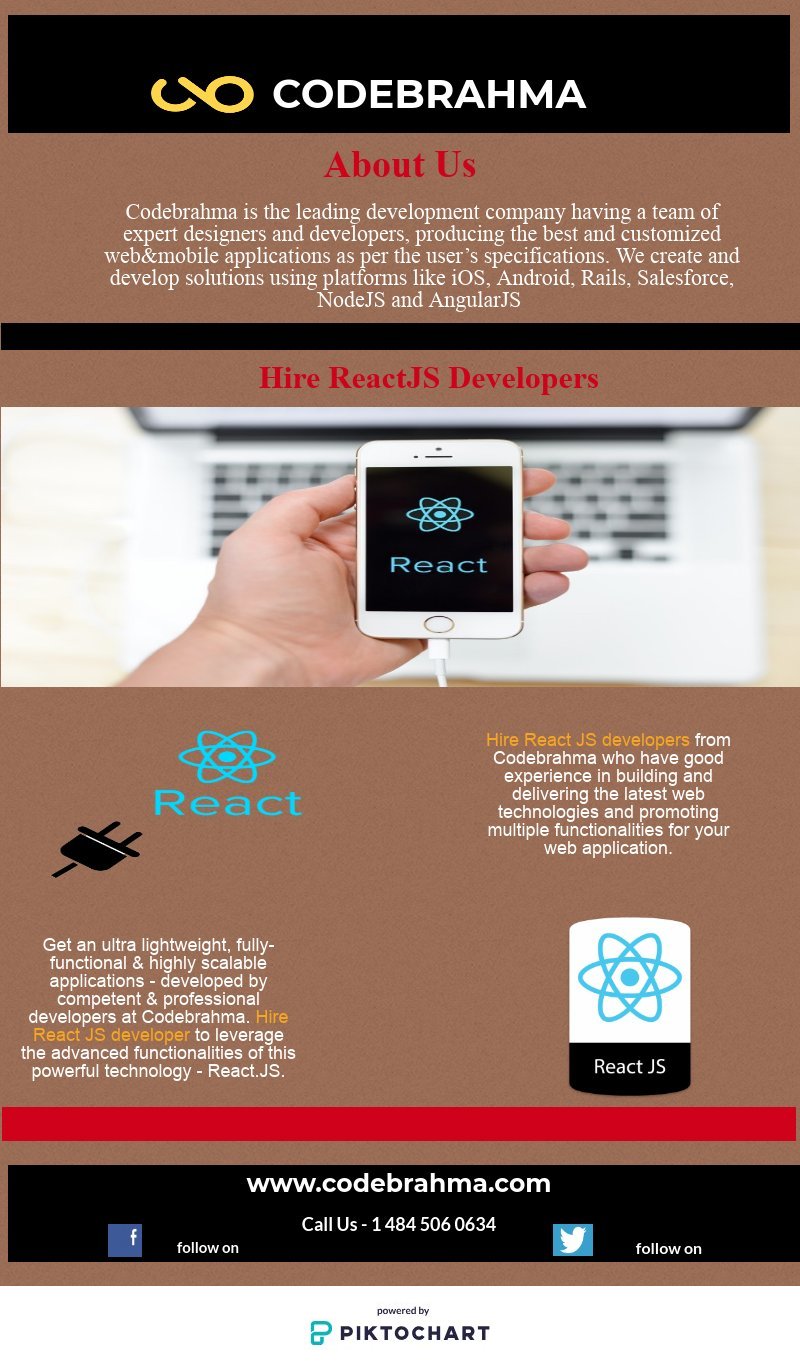 CODEBRAHMA

About Us

Codebrahma is the leading development company having a team of expert designers and developers, producing the best and customized web&mobile applications as per the user's specifications. We create and develop solutions using platforms like iOS, Android, Rails, Salesforce, NodeJS and AngularJS

Hire ReactJS Developers

React

React

Hire React JS developers from Codebrahma who have good experience in building and delivering the latest web technologies and promoting multiple functionalities for your web application.

Get an ultra lightweight, fully-functional & highly scalable applications - developed by competent & professional developers at Codebrahma. Hire React JS developer to leverage the advanced functionalities of this powerful technology - React.JS.

React JS

www.codebrahma.com

Call Us - 1 484 506 0634

follow on

follow on

powered by
PIKTOCHART