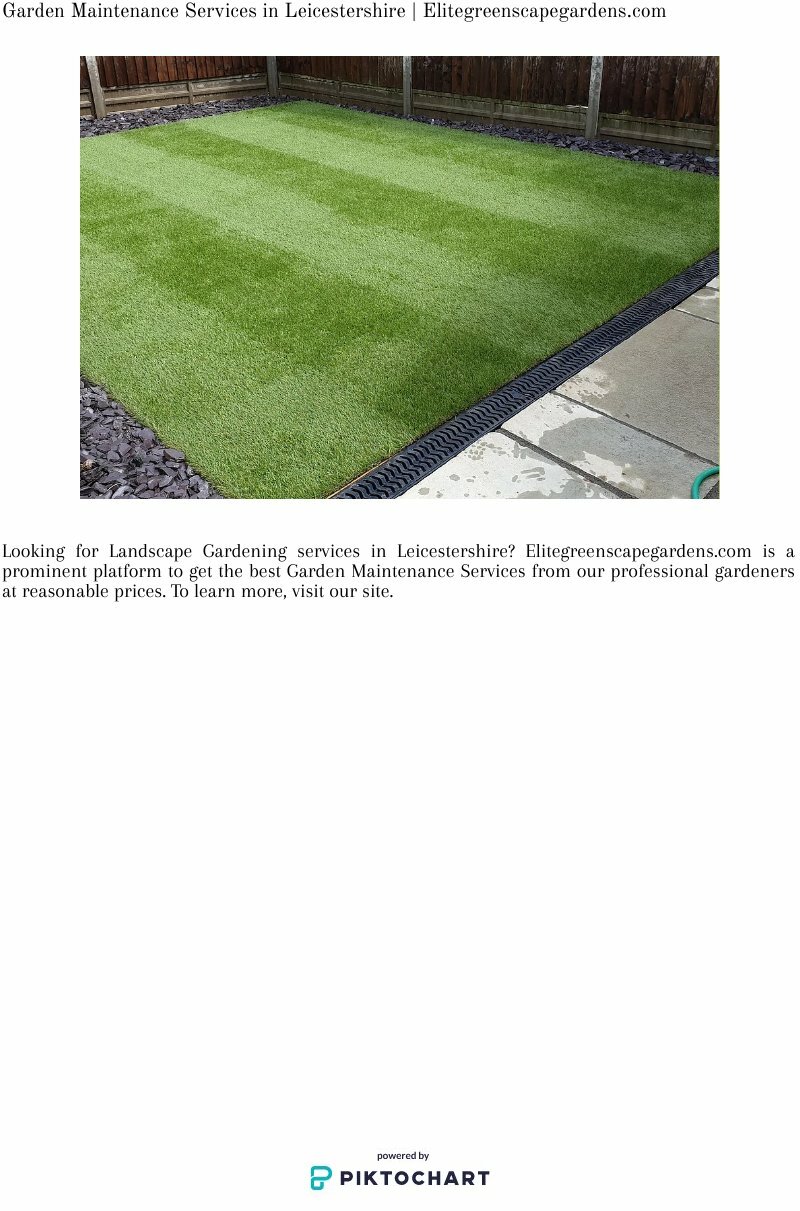 Garden Maintenance Services in Leicestershire | Elitegreenscapegardens.com

Looking for Landscape Gardening services in Leicestershire? Elitegreenscapegardens.com is a prominent platform to get the best Garden Maintenance Services from our professional gardeners at reasonable prices. To learn more, visit our site.

powered by
PIKTOCHART