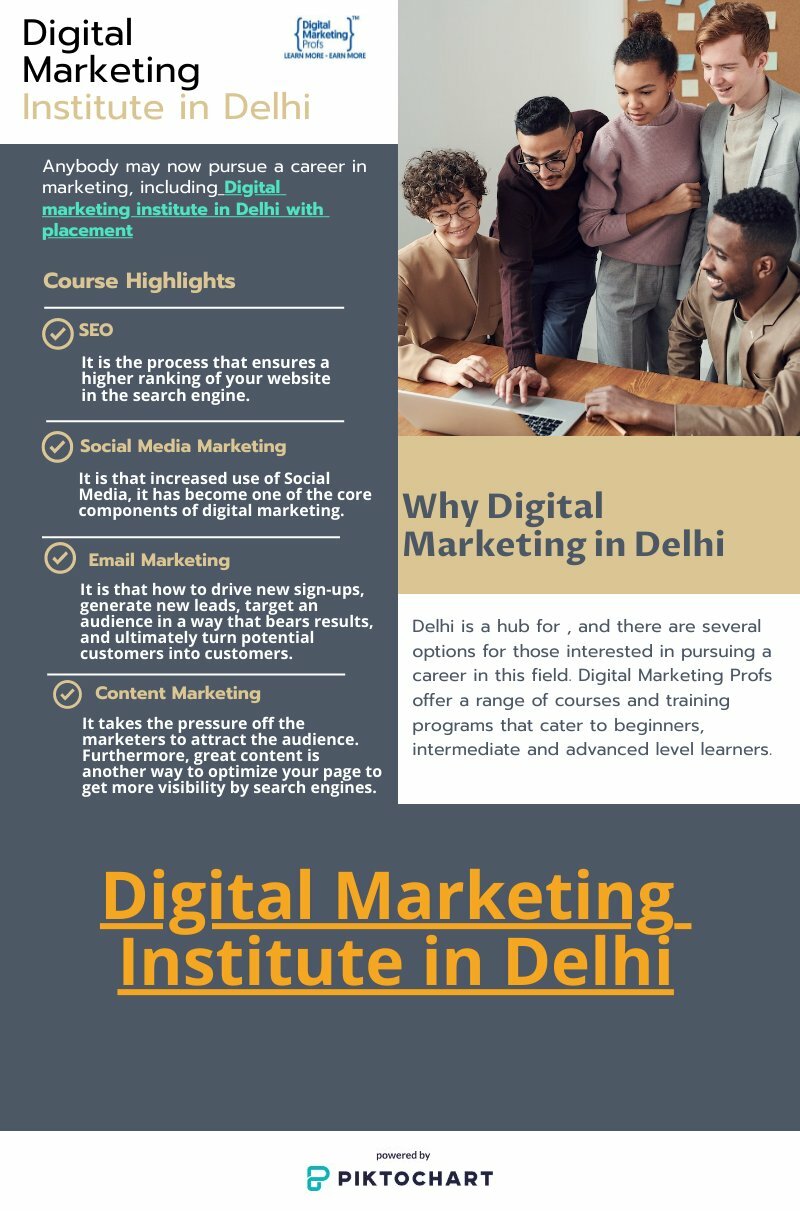 Digital Marketing Institute in Delhi

Digital Marketing Profs™
LEARN MORE • EARN MORE

Anybody may now pursue a career in marketing, including Digital marketing institute in Delhi with placement

Course Highlights

SEO
It is the process that ensures a higher ranking of your website in the search engine.

Social Media Marketing
It is that increased use of Social Media, it has become one of the core components of digital marketing.

Email Marketing
It is that how to drive new sign-ups, generate new leads, target an audience in a way that bears results, and ultimately turn potential customers into customers.

Content Marketing
It takes the pressure off the marketers to attract the audience. Furthermore, great content is another way to optimize your page to get more visibility by search engines.

Why Digital Marketing in Delhi

Delhi is a hub for , and there are several options for those interested in pursuing a career in this field. Digital Marketing Profs offer a range of courses and training programs that cater to beginners, intermediate and advanced level learners.

Digital Marketing Institute in Delhi

powered by
PIKTOCHART