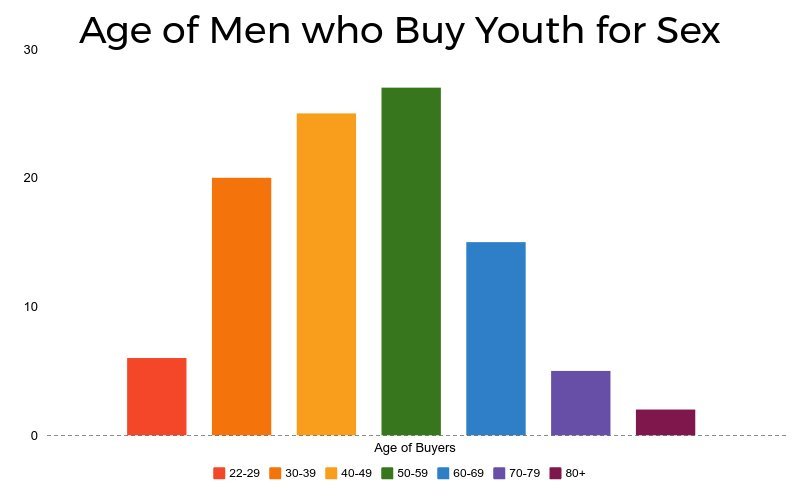 Age of Men who Buy Youth for Sex

30
20
10
0

Age of Buyers

22-29 30-39 40-49 50-59 60-69 70-79 80+