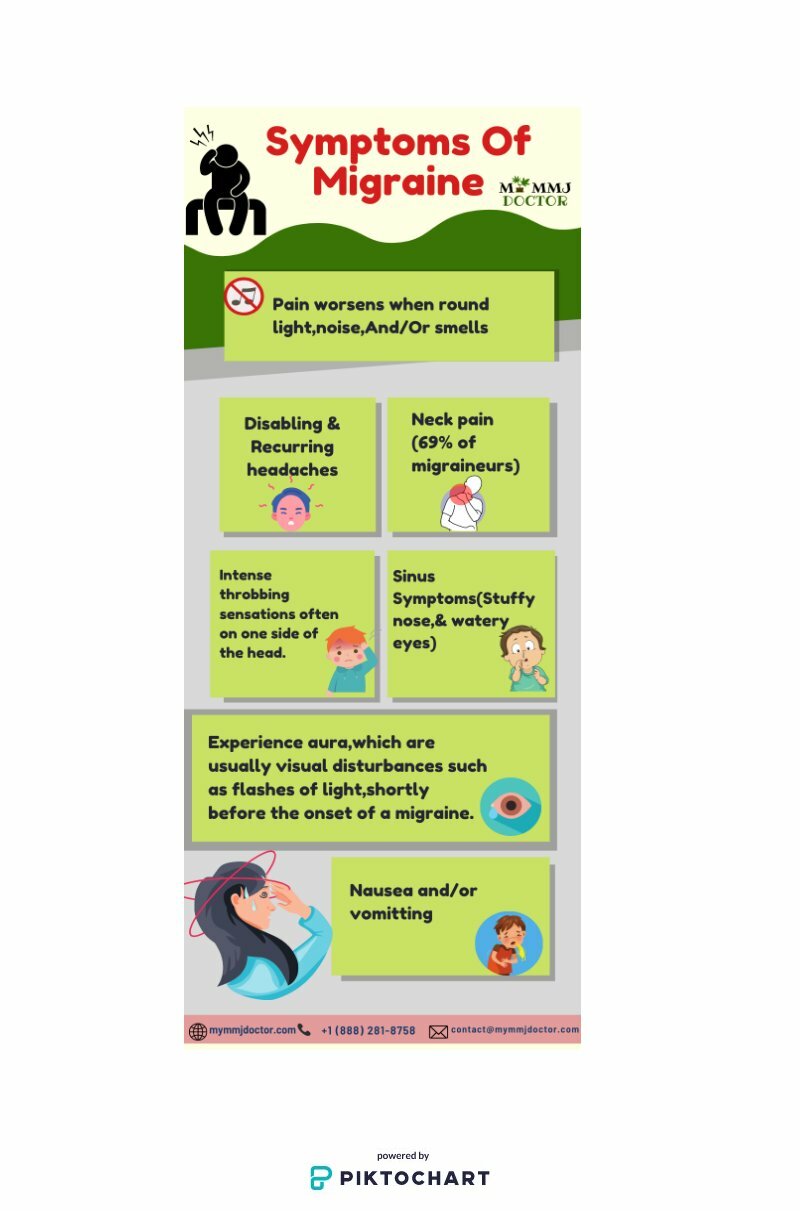 Symptoms Of Migraine

MY MMJ DOCTOR

Pain worsens when round light,noise,And/Or smells

Disabling & Recurring headaches

Neck pain (69% of migraineurs)

Intense throbbing sensations often on one side of the head.

Sinus Symptoms(Stuffy nose,& watery eyes)

Experience aura,which are usually visual disturbances such as flashes of light,shortly before the onset of a migraine.

Nausea and/or vomitting

mymmjdoctor.com +1 (888) 281-8758 contact@mymmjdoctor.com

powered by
PIKTOCHART