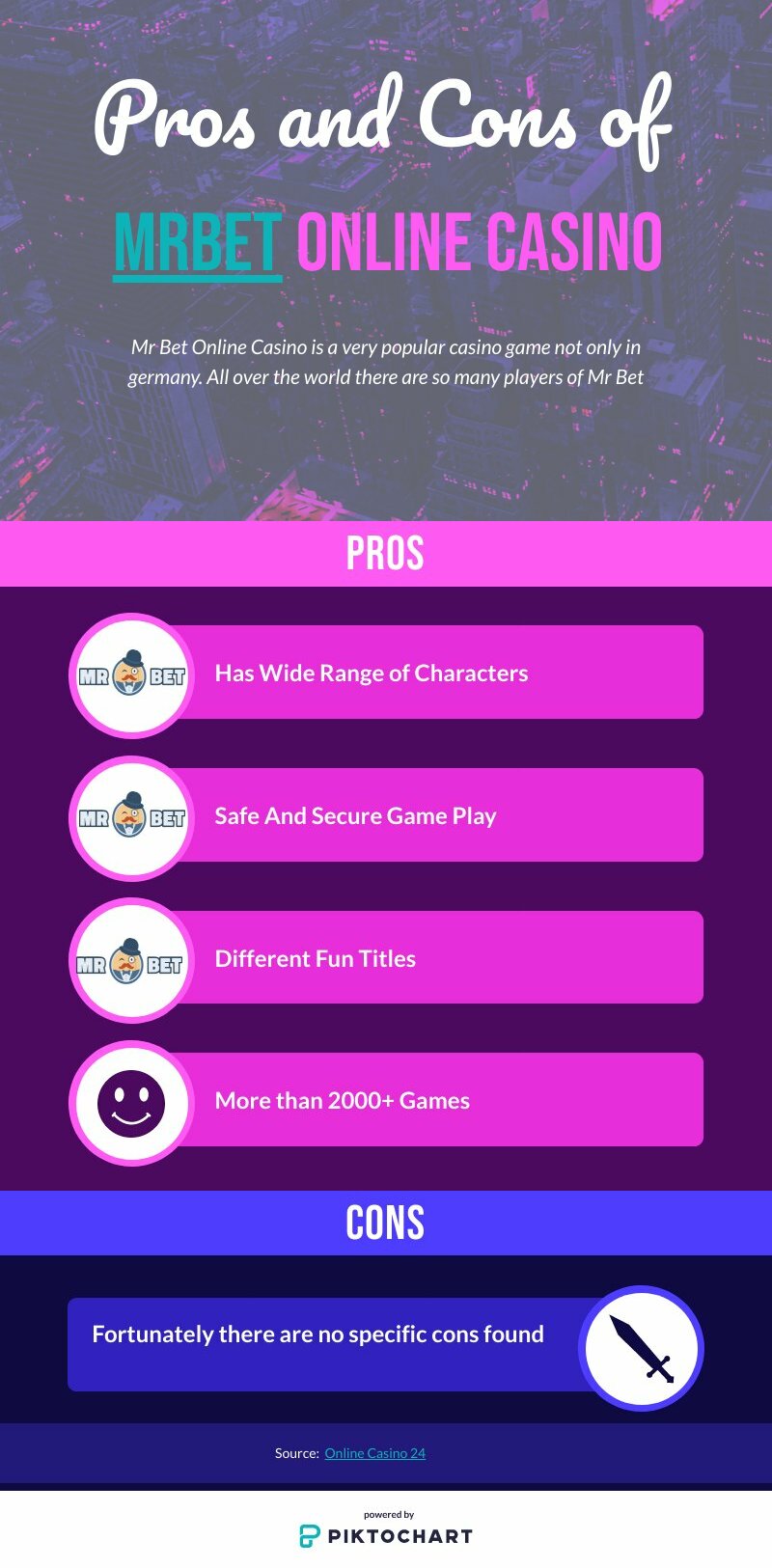 Pros and Cons of

MRBET ONLINE CASINO

Mr Bet Online Casino is a very popular casino game not only in germany. All over the world there are so many players of Mr Bet

PROS

MR BET

Has Wide Range of Characters

MR BET

Safe And Secure Game Play

MR BET

Different Fun Titles

More than 2000+ Games

CONS

Fortunately there are no specific cons found

Source: Online Casino 24

powered by
PIKTOCHART