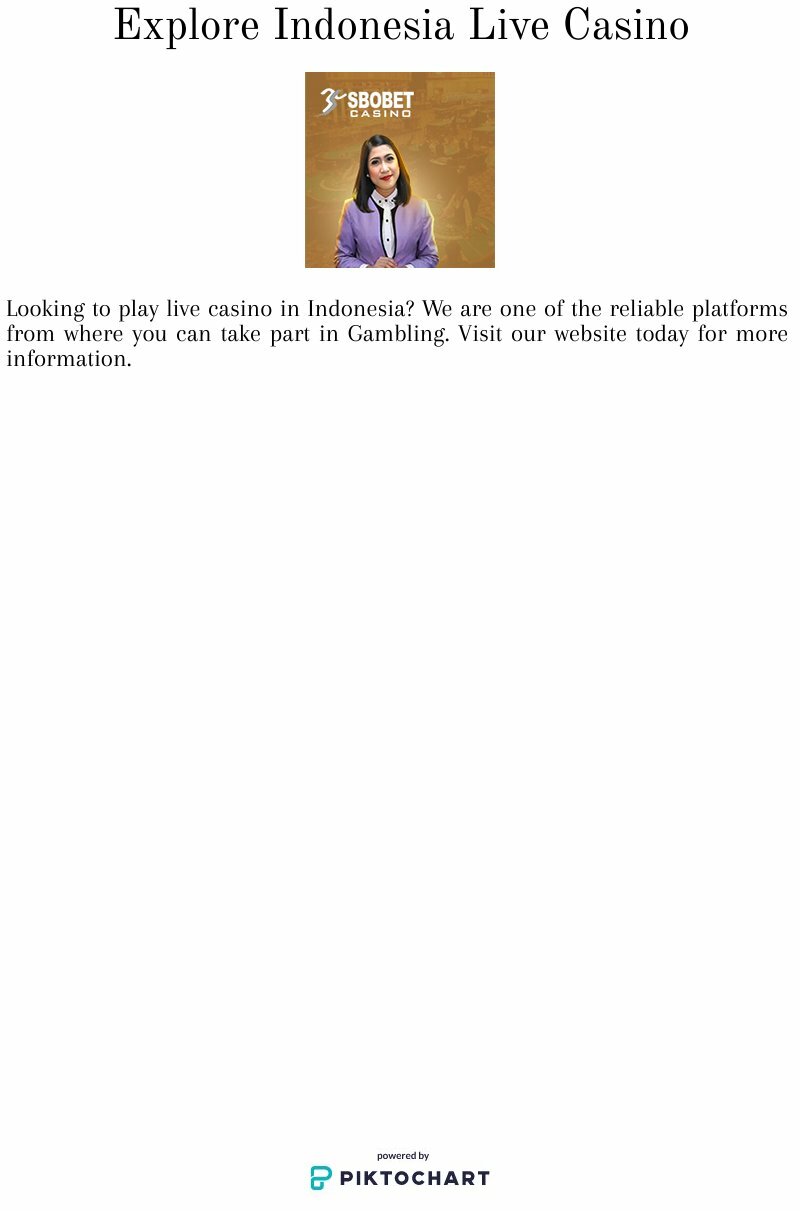 Explore Indonesia Live Casino

SBOBET CASINO

Looking to play live casino in Indonesia? We are one of the reliable platforms from where you can take part in Gambling. Visit our website today for more information.

powered by
PIKTOCHART