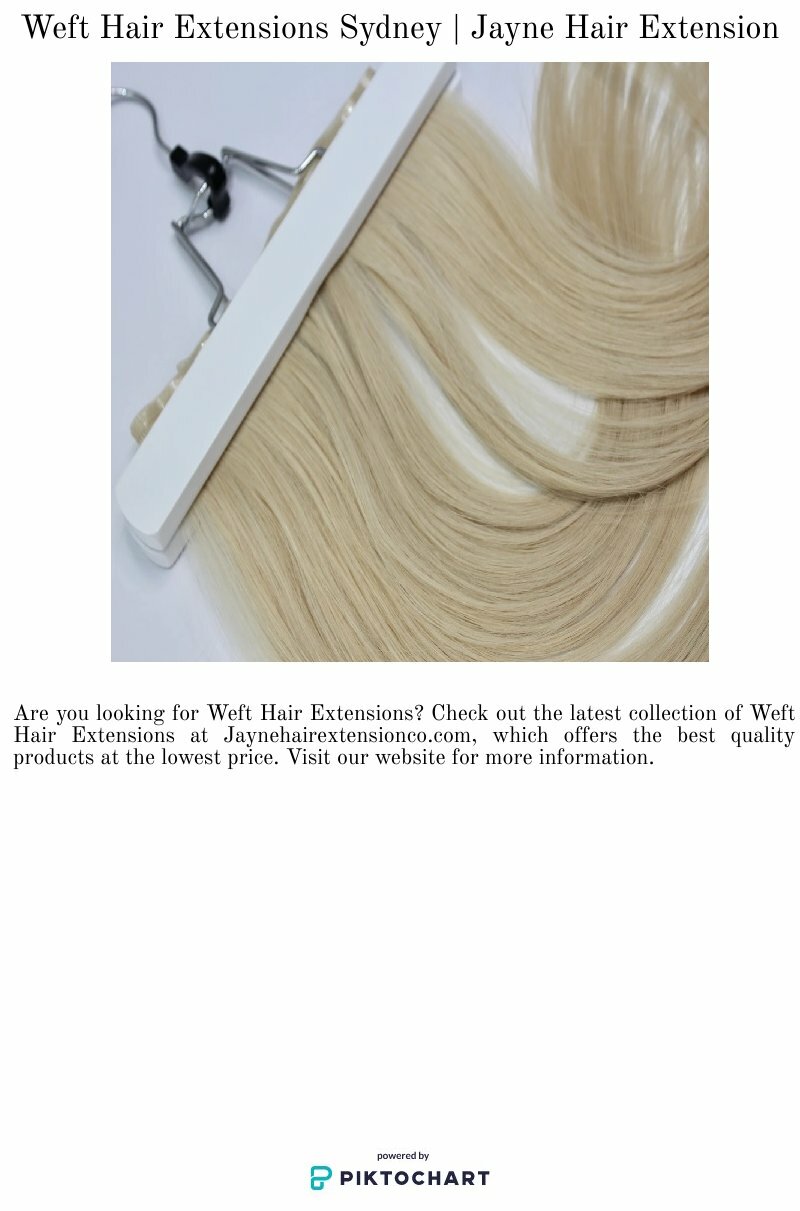 Weft Hair Extensions Sydney | Jayne Hair Extension

Are you looking for Weft Hair Extensions? Check out the latest collection of Weft Hair Extensions at Jaynehairextensionco.com, which offers the best quality products at the lowest price. Visit our website for more information.

powered by
PIKTOCHART