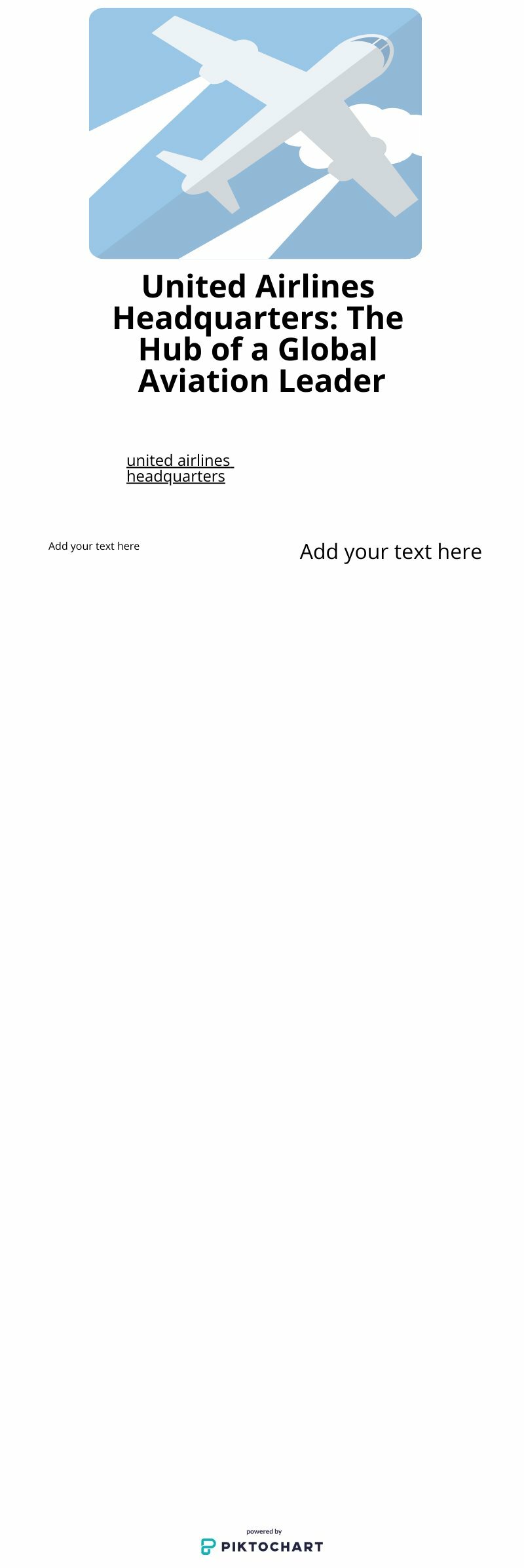 United Airlines Headquarters: The Hub of a Global Aviation Leader

united airlines headquarters

Add your text here

Add your text here

powered by
PIKTOCHART