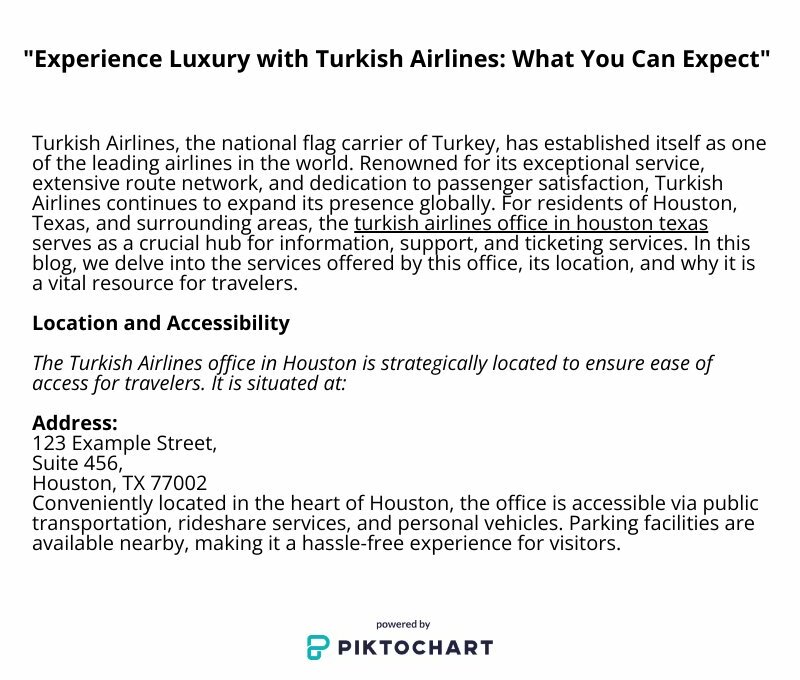 "Experience Luxury with Turkish Airlines: What You Can Expect"

Turkish Airlines, the national flag carrier of Turkey, has established itself as one of the leading airlines in the world. Renowned for its exceptional service, extensive route network, and dedication to passenger satisfaction, Turkish Airlines continues to expand its presence globally. For residents of Houston, Texas, and surrounding areas, the turkish airlines office in houston texas serves as a crucial hub for information, support, and ticketing services. In this blog, we delve into the services offered by this office, its location, and why it is a vital resource for travelers.

Location and Accessibility

The Turkish Airlines office in Houston is strategically located to ensure ease of access for travelers. It is situated at:

Address:
123 Example Street,
Suite 456,
Houston, TX 77002
Conveniently located in the heart of Houston, the office is accessible via public transportation, rideshare services, and personal vehicles. Parking facilities are available nearby, making it a hassle-free experience for visitors.

powered by
PIKTOCHART