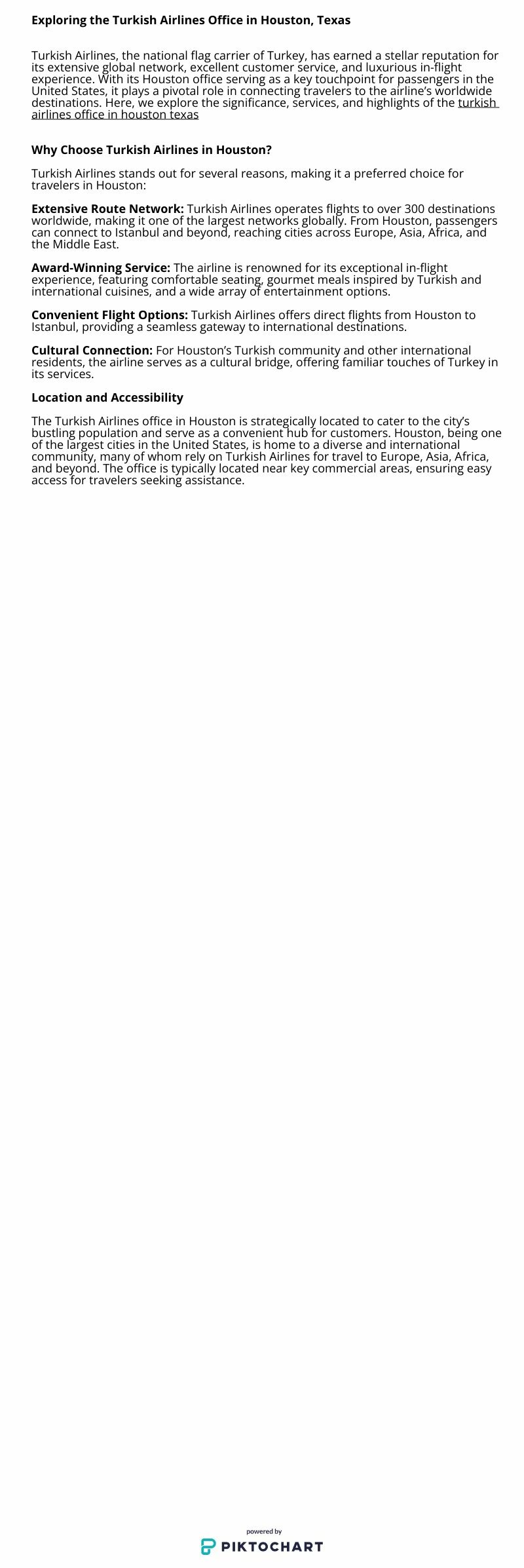 Exploring the Turkish Airlines Office in Houston, Texas

Turkish Airlines, the national flag carrier of Turkey, has earned a stellar reputation for its extensive global network, excellent customer service, and luxurious in-flight experience. With its Houston office serving as a key touchpoint for passengers in the United States, it plays a pivotal role in connecting travelers to the airline's worldwide destinations. Here, we explore the significance, services, and highlights of the turkish airlines office in houston texas

Why Choose Turkish Airlines in Houston?

Turkish Airlines stands out for several reasons, making it a preferred choice for travelers in Houston:

Extensive Route Network: Turkish Airlines operates flights to over 300 destinations worldwide, making it one of the largest networks globally. From Houston, passengers can connect to Istanbul and beyond, reaching cities across Europe, Asia, Africa, and the Middle East.

Award-Winning Service: The airline is renowned for its exceptional in-flight experience, featuring comfortable seating, gourmet meals inspired by Turkish and international cuisines, and a wide array of entertainment options.

Convenient Flight Options: Turkish Airlines offers direct flights from Houston to Istanbul, providing a seamless gateway to international destinations.

Cultural Connection: For Houston's Turkish community and other international residents, the airline serves as a cultural bridge, offering familiar touches of Turkey in its services.

Location and Accessibility

The Turkish Airlines office in Houston is strategically located to cater to the city's bustling population and serve as a convenient hub for customers. Houston, being one of the largest cities in the United States, is home to a diverse and international community, many of whom rely on Turkish Airlines for travel to Europe, Asia, Africa, and beyond. The office is typically located near key commercial areas, ensuring easy access for travelers seeking assistance.

powered by
PIKTOCHART