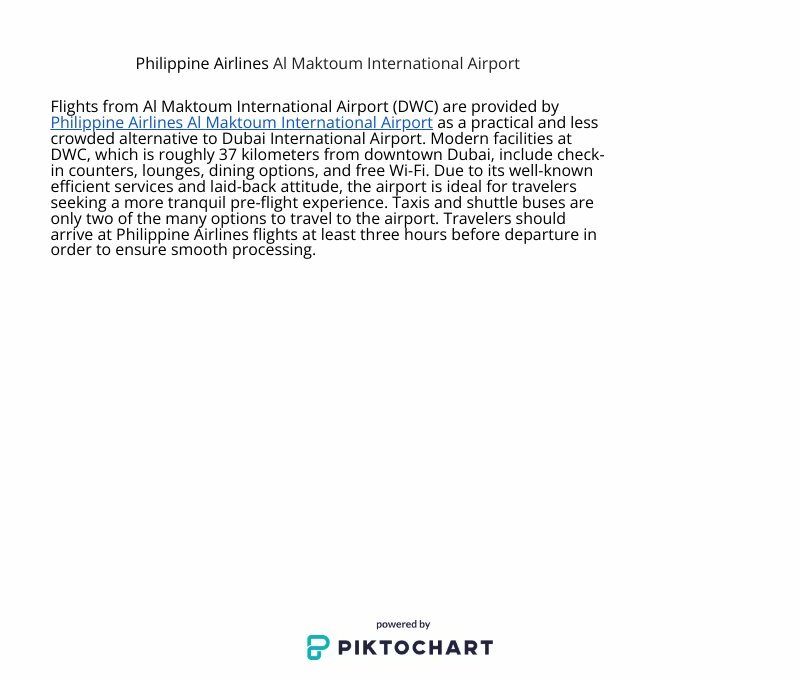 Philippine Airlines Al Maktoum International Airport

Flights from Al Maktoum International Airport (DWC) are provided by Philippine Airlines Al Maktoum International Airport as a practical and less crowded alternative to Dubai International Airport. Modern facilities at DWC, which is roughly 37 kilometers from downtown Dubai, include check-in counters, lounges, dining options, and free Wi-Fi. Due to its well-known efficient services and laid-back attitude, the airport is ideal for travelers seeking a more tranquil pre-flight experience. Taxis and shuttle buses are only two of the many options to travel to the airport. Travelers should arrive at Philippine Airlines flights at least three hours before departure in order to ensure smooth processing.

powered by
PIKTOCHART