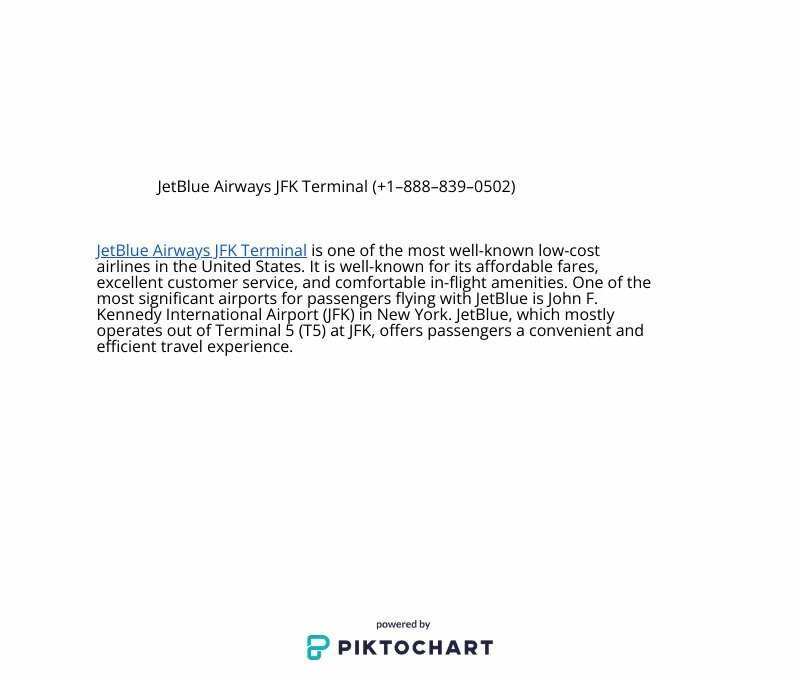 JetBlue Airways JFK Terminal (+1–888–839–0502)

JetBlue Airways JFK Terminal is one of the most well-known low-cost airlines in the United States. It is well-known for its affordable fares, excellent customer service, and comfortable in-flight amenities. One of the most significant airports for passengers flying with JetBlue is John F. Kennedy International Airport (JFK) in New York. JetBlue, which mostly operates out of Terminal 5 (T5) at JFK, offers passengers a convenient and efficient travel experience.

powered by
PIKTOCHART