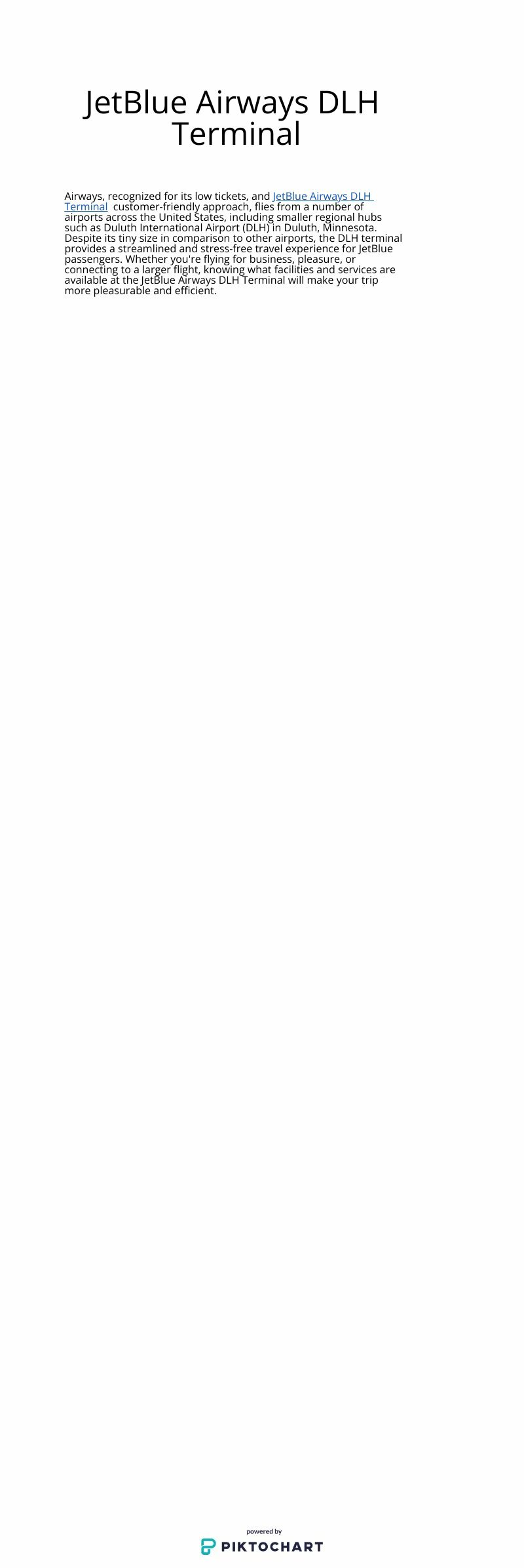 JetBlue Airways DLH Terminal

Airways, recognized for its low tickets, and JetBlue Airways DLH Terminal customer-friendly approach, flies from a number of airports across the United States, including smaller regional hubs such as Duluth International Airport (DLH) in Duluth, Minnesota. Despite its tiny size in comparison to other airports, the DLH terminal provides a streamlined and stress-free travel experience for JetBlue passengers. Whether you're flying for business, pleasure, or connecting to a larger flight, knowing what facilities and services are available at the JetBlue Airways DLH Terminal will make your trip more pleasurable and efficient.

powered by
PIKTOCHART