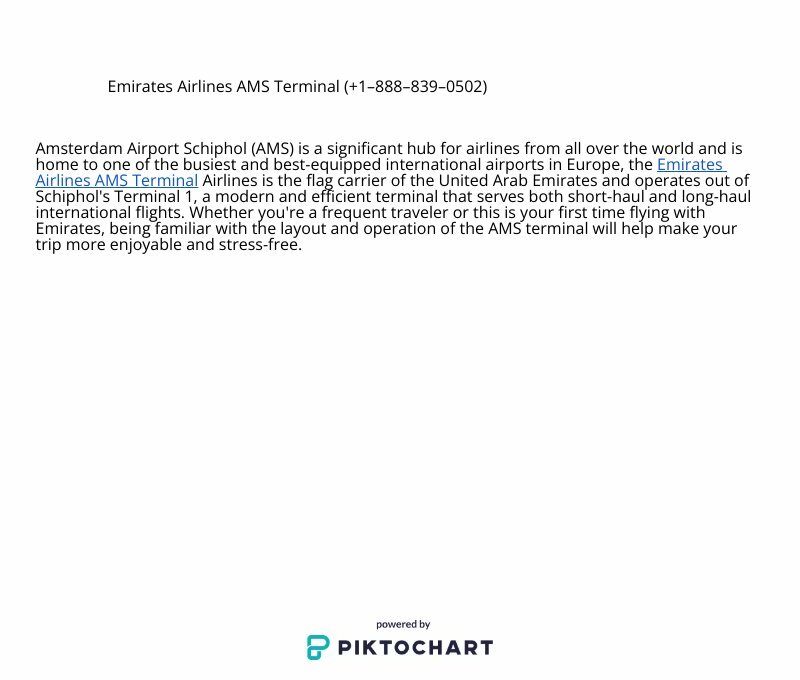 Emirates Airlines AMS Terminal (+1–888–839–0502)

Amsterdam Airport Schiphol (AMS) is a significant hub for airlines from all over the world and is home to one of the busiest and best-equipped international airports in Europe, the Emirates Airlines AMS Terminal Airlines is the flag carrier of the United Arab Emirates and operates out of Schiphol's Terminal 1, a modern and efficient terminal that serves both short-haul and long-haul international flights. Whether you're a frequent traveler or this is your first time flying with Emirates, being familiar with the layout and operation of the AMS terminal will help make your trip more enjoyable and stress-free.

powered by
PIKTOCHART